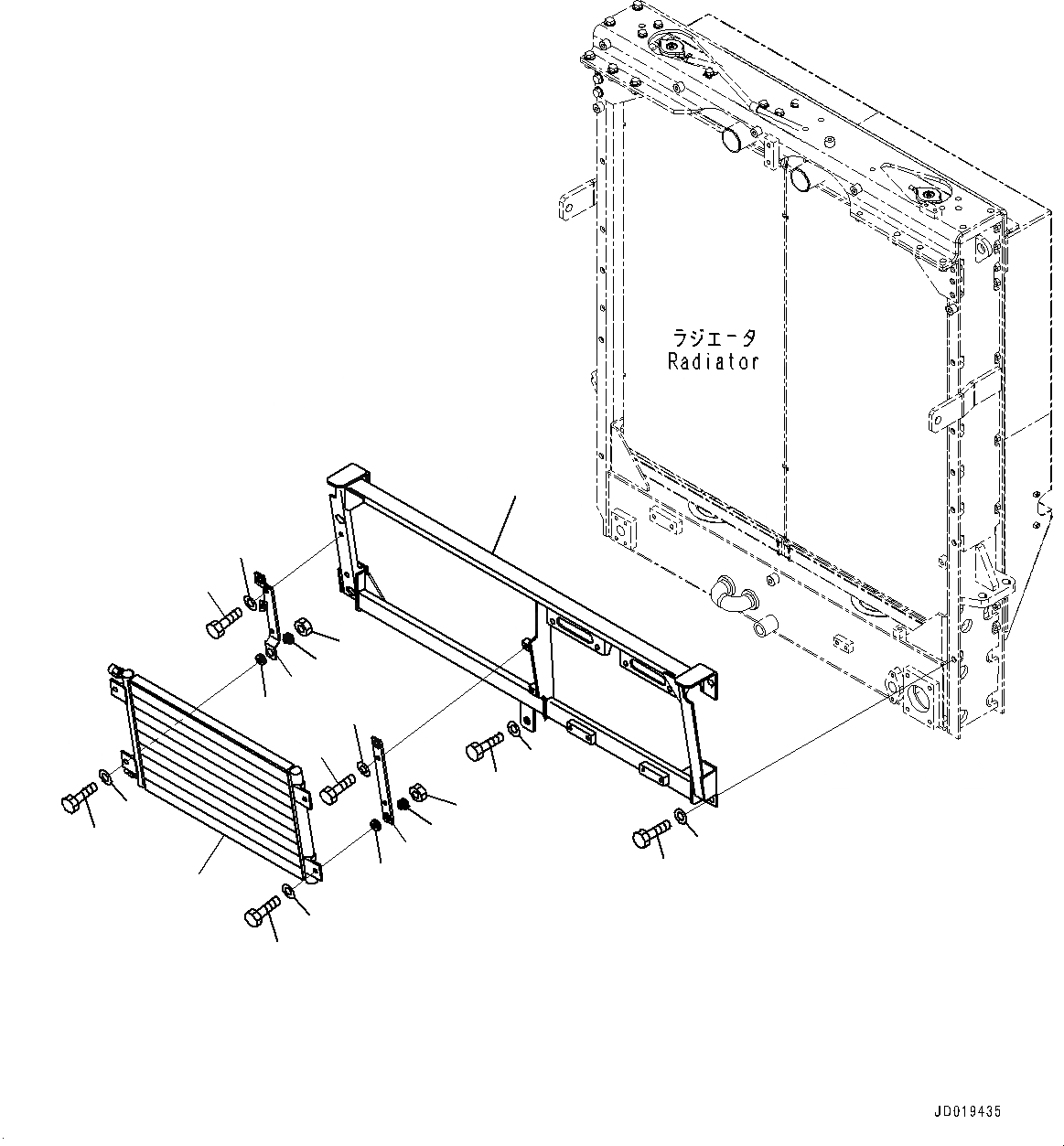 ラジエータ
Radiator

JD019435