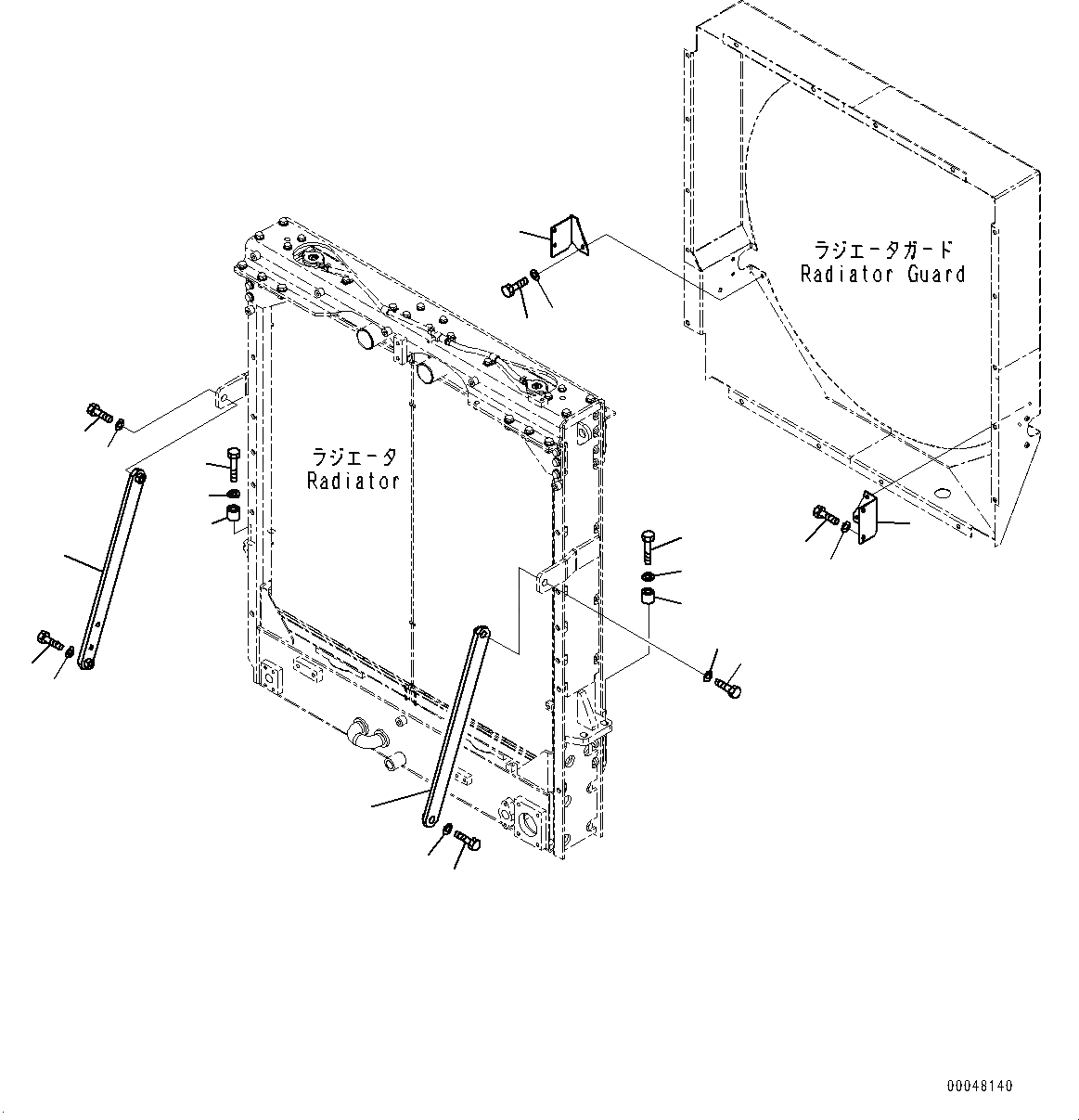 ラジエータガード
Radiator Guard

ラジエータ
Radiator

00048140