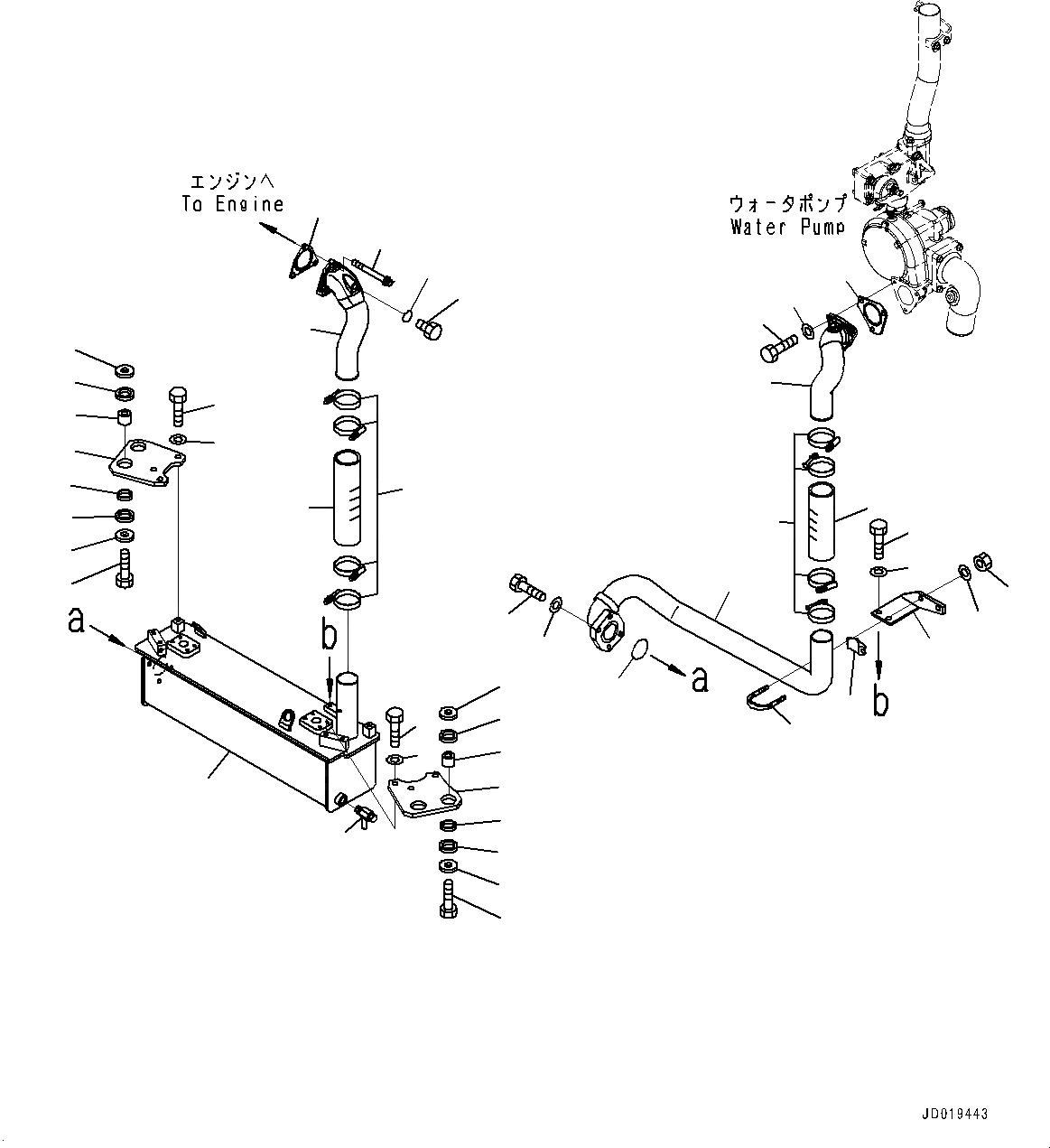 エンジンへ
To Engine

ウォータポンプ
Water Pump

a

b

a

b

JD019443