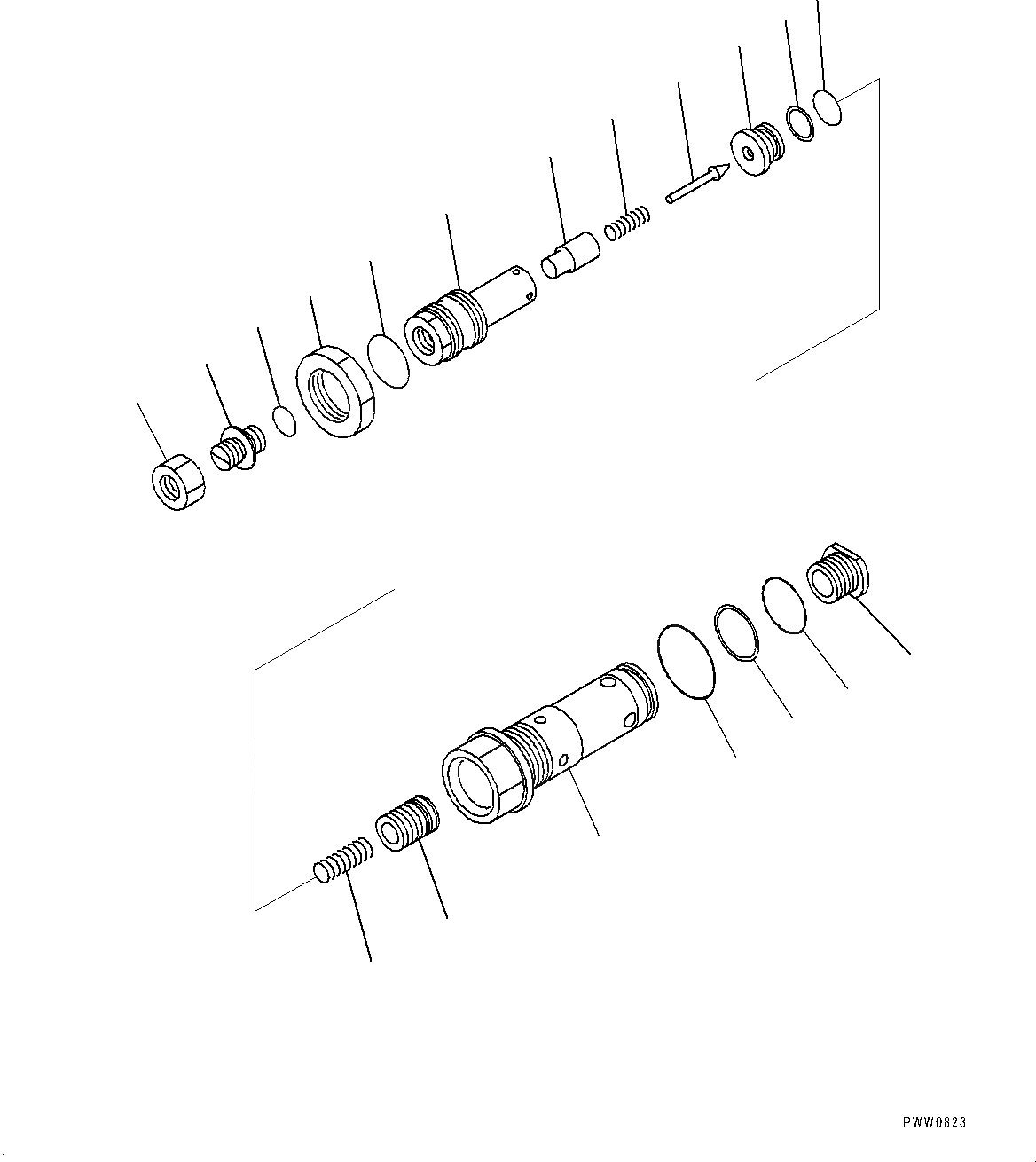 PWW0823