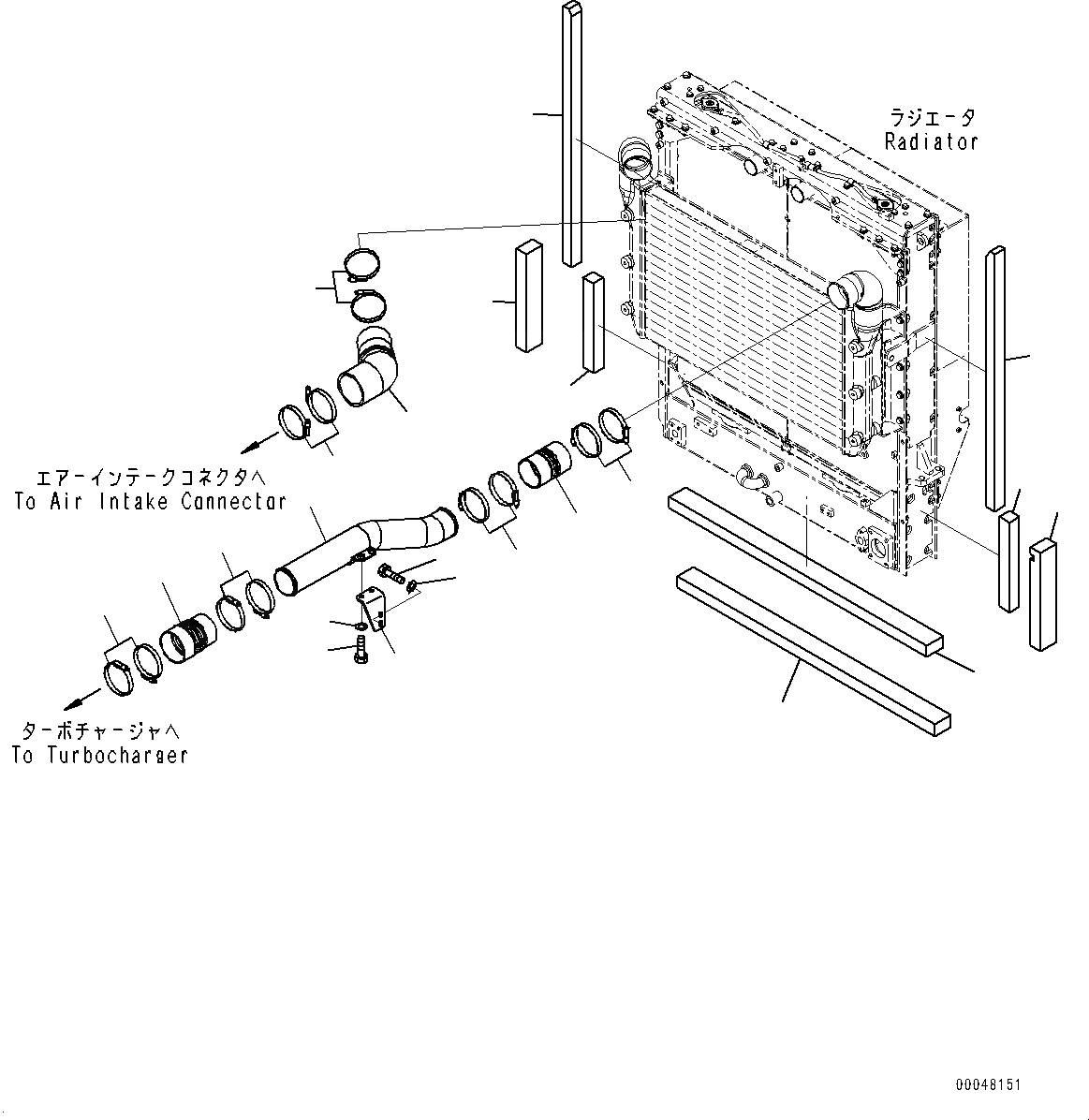 ラジエータ
Radiator

エアーインテークコネクタへ
To Air Intake Connector

ターボチャージャへ
To Turbocharger

00048151