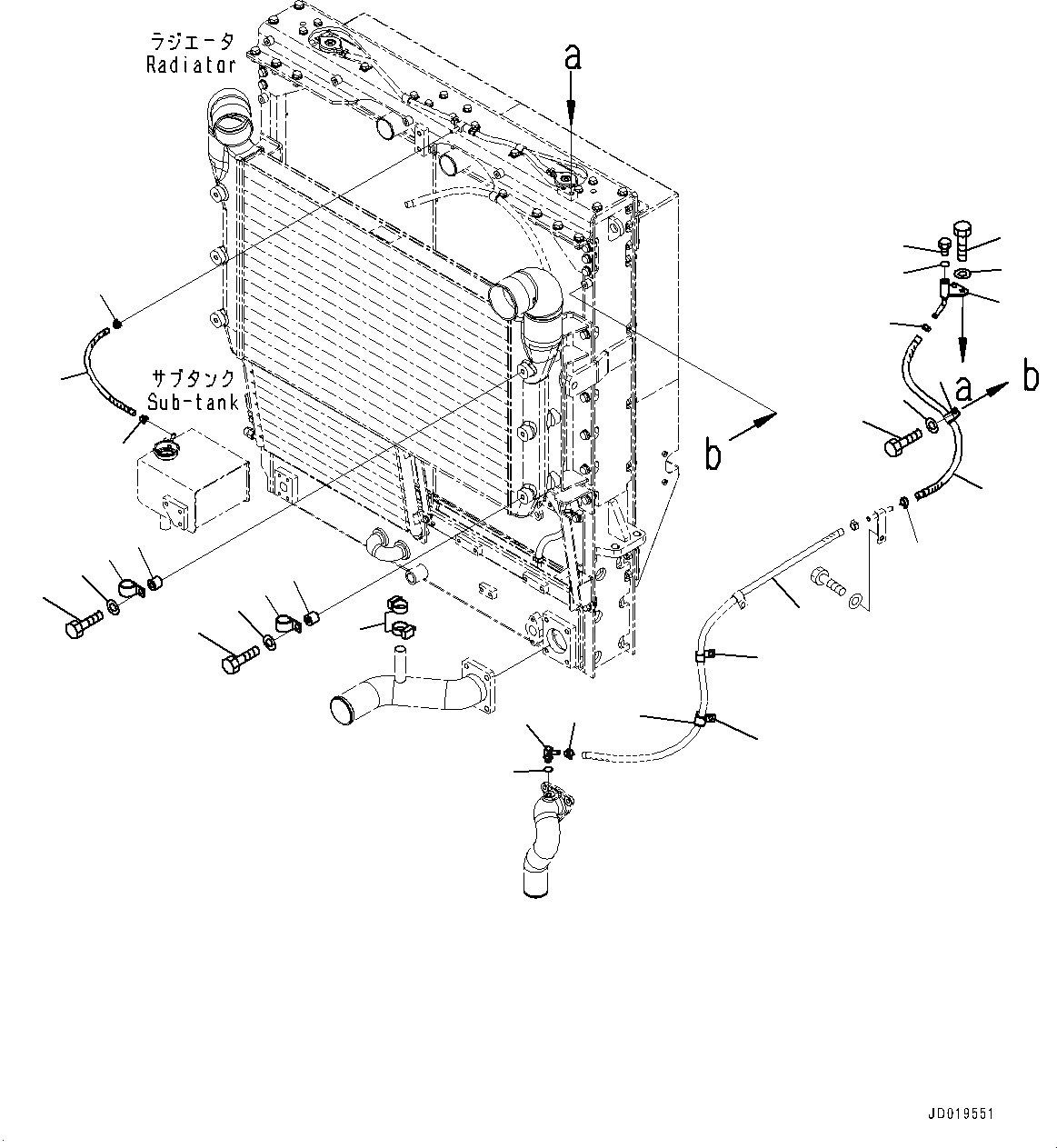 ラジエータ
Radiator

a

サブタンク
Sub-tank

b

a

b

JD019551