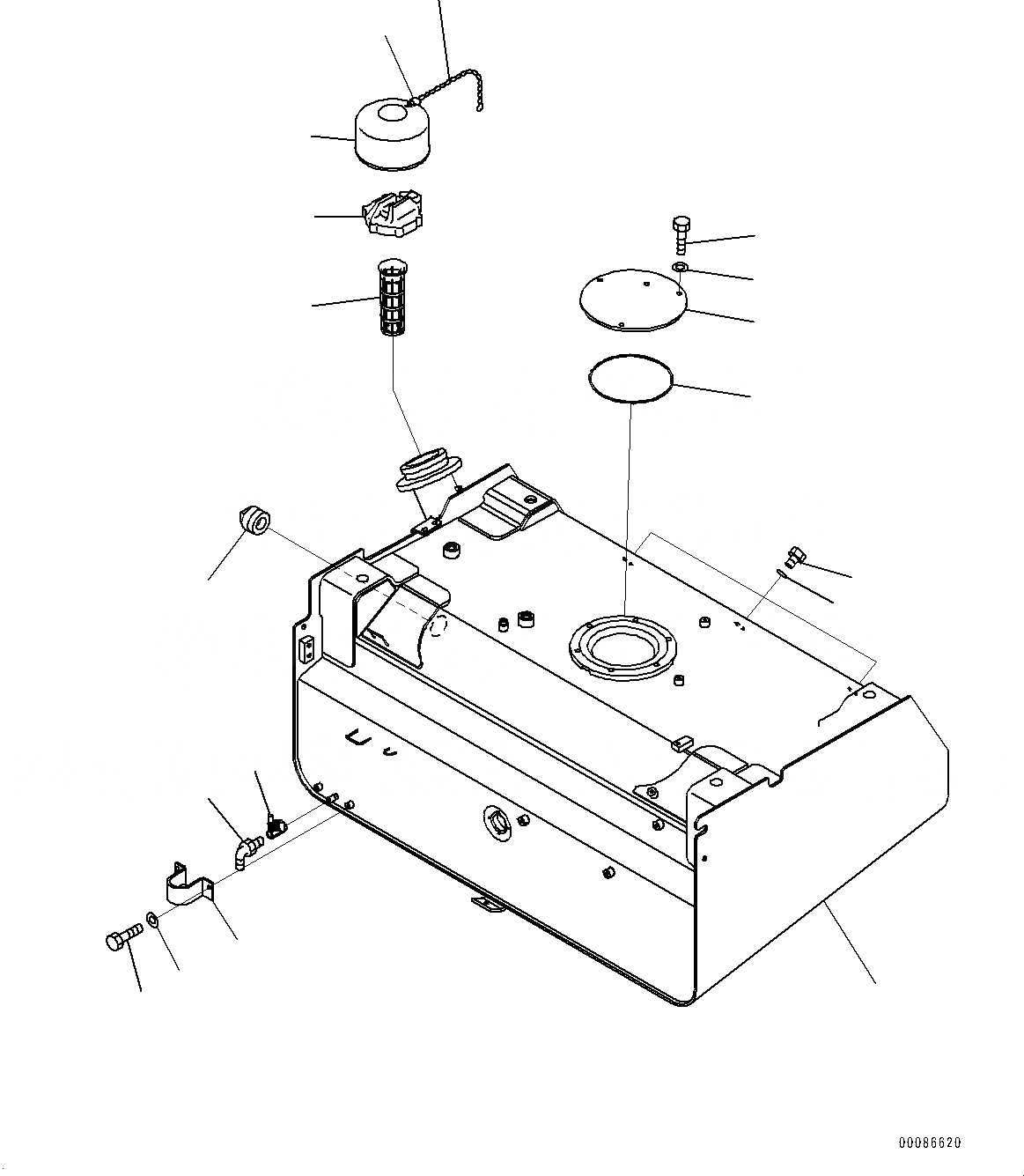 00086620