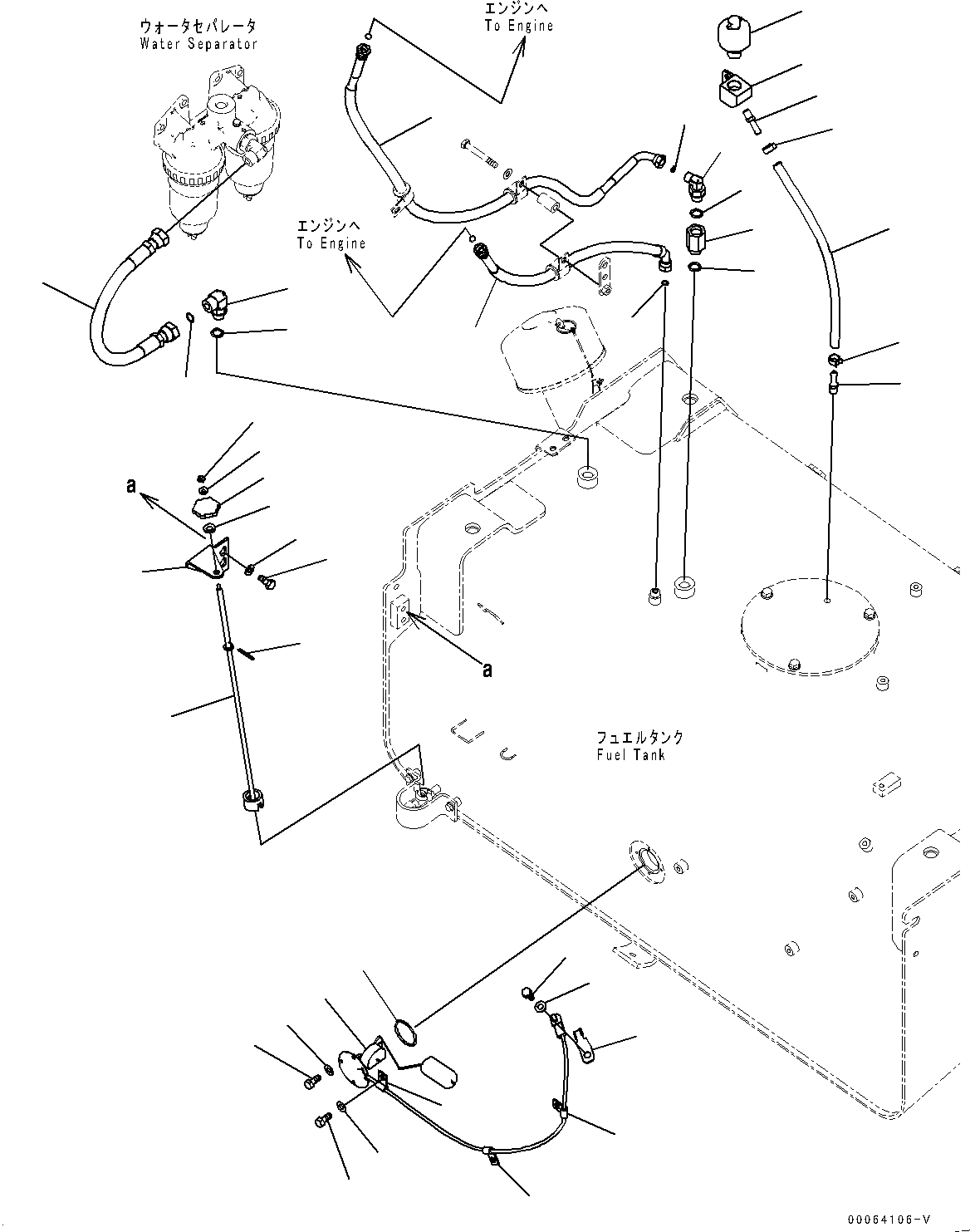 ウォータセパレータ
Water Separator

エンジンへ
To Engine

エンジンへ
To Engine

a

a

フュエルタンク
Fuel Tank

00064106-V