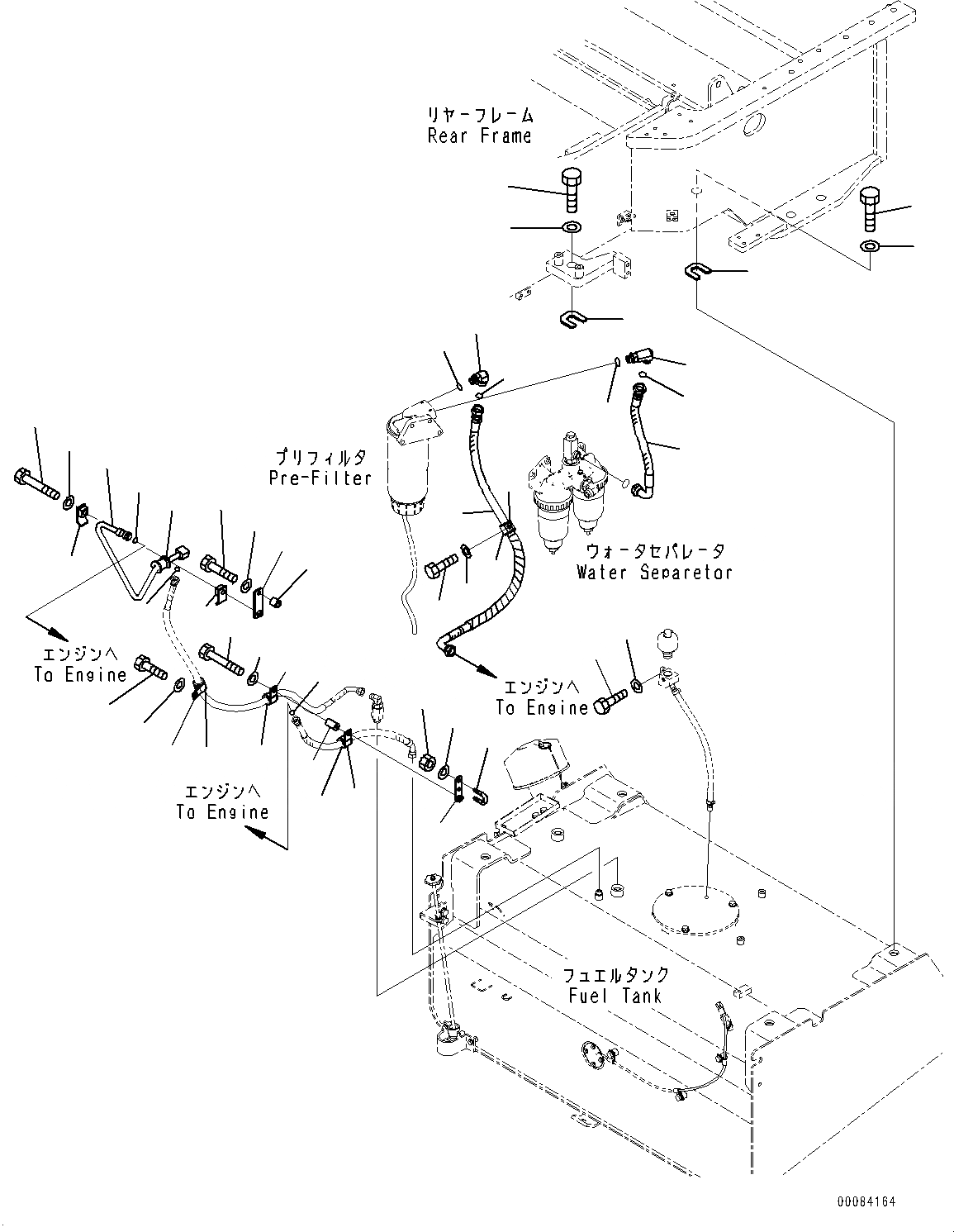 リヤーフレーム
Rear Frame

プリフィルタ
Pre-Filter

ウォータセパレータ
Water Separetor

エンジンへ
To Engine

エンジンへ
To Engine

エンジンへ
To Engine

フュエルタンク
Fuel Tank

00084164