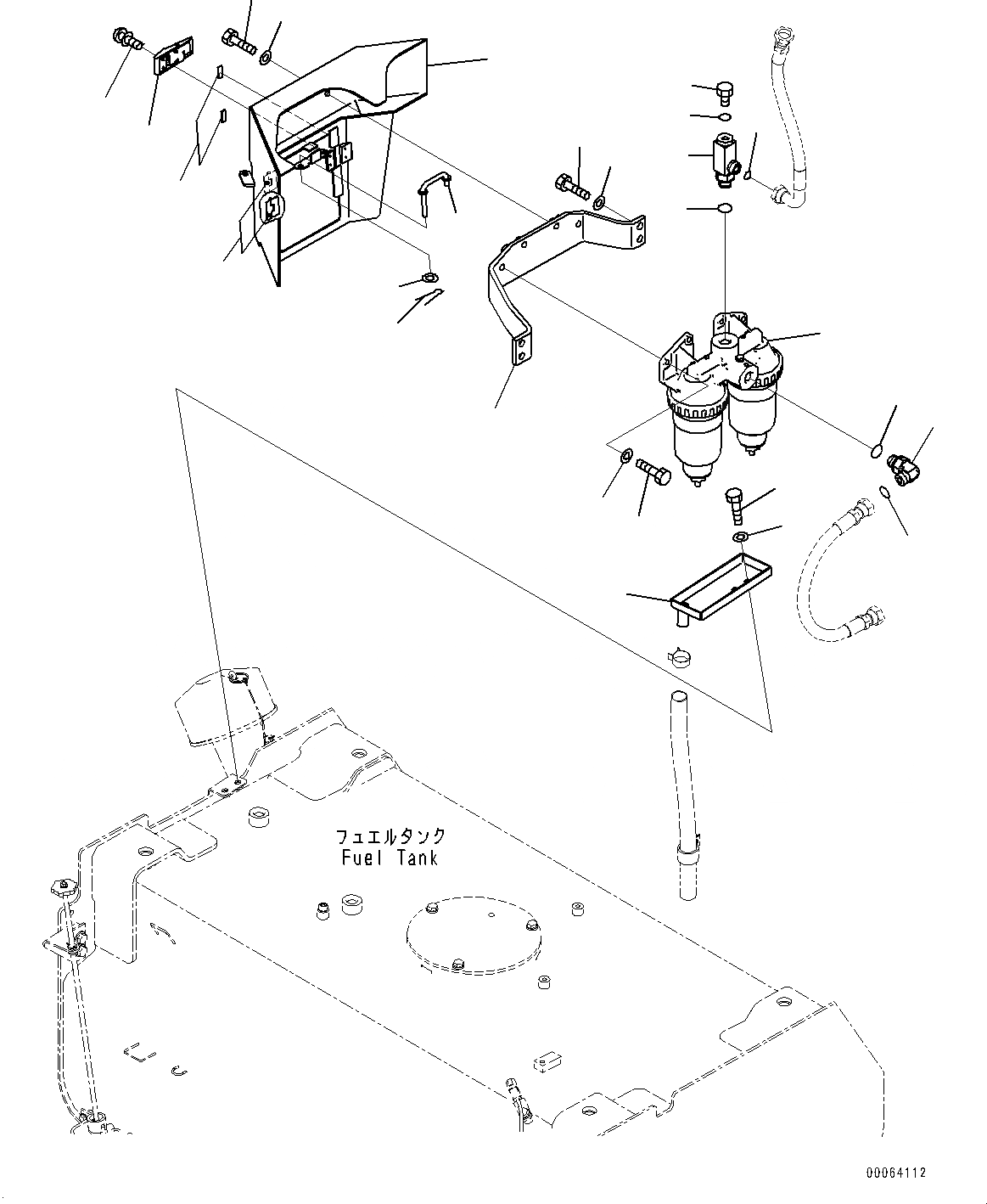 フュエルタンク
Fuel Tank

00064112