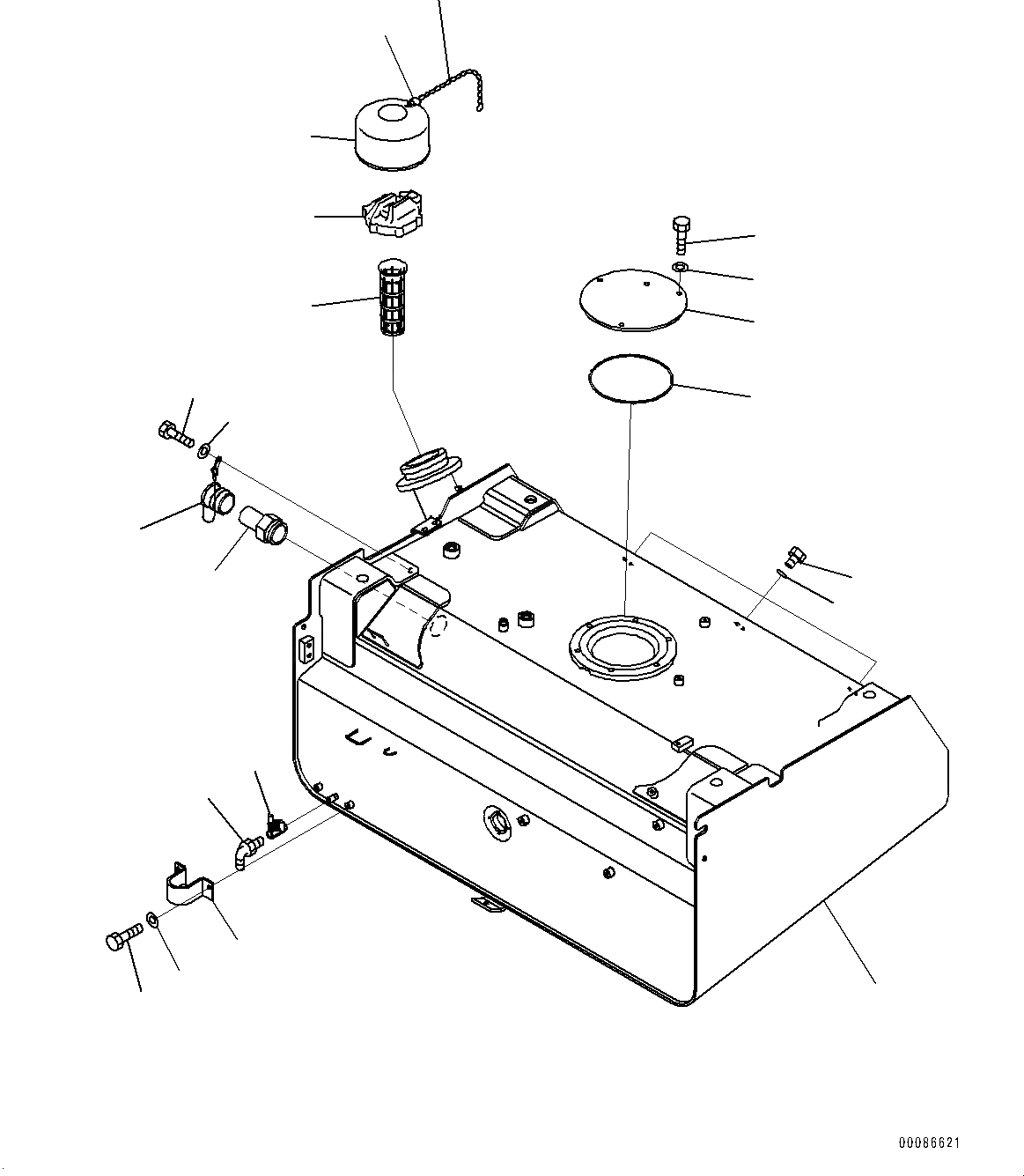 00086621