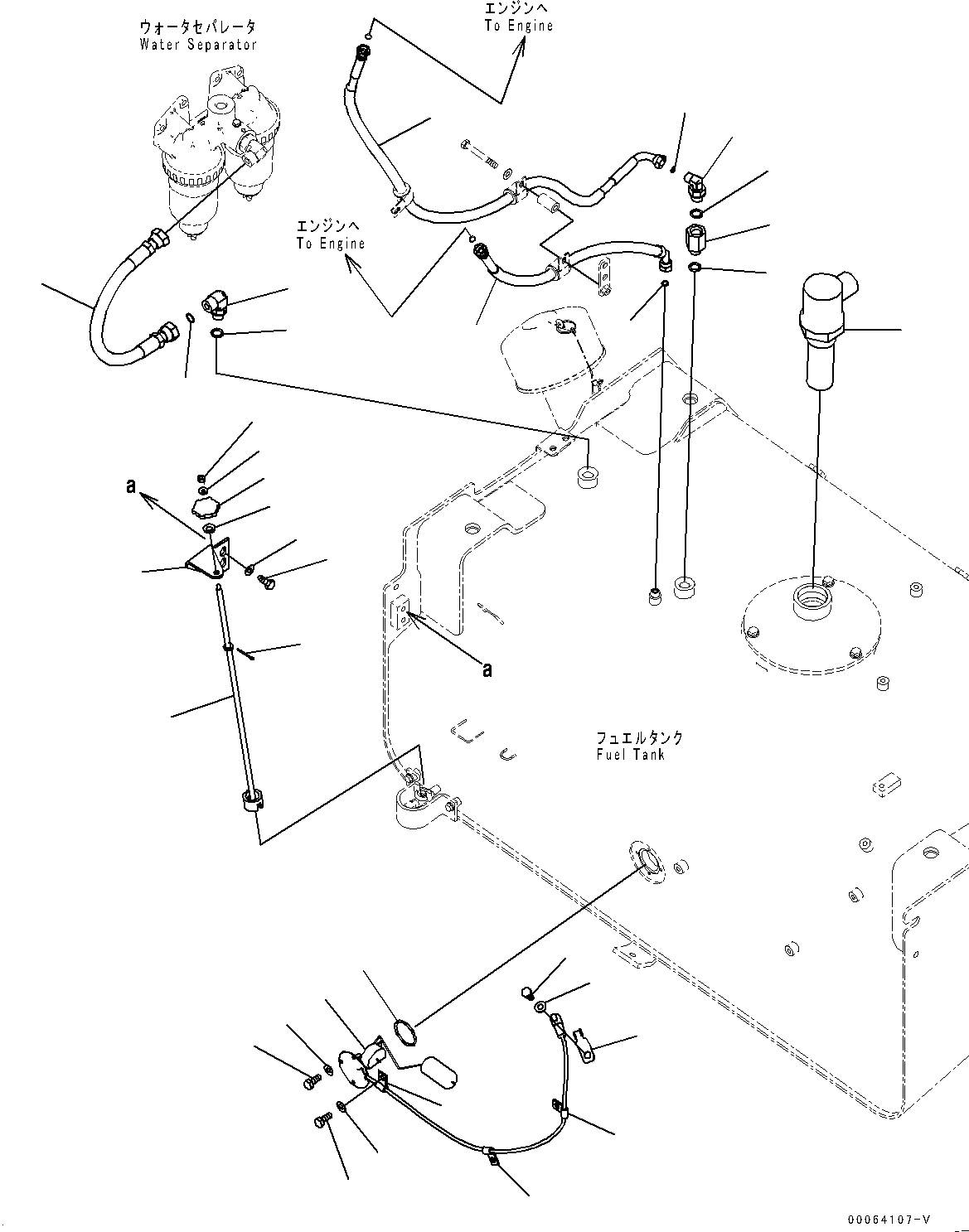 ウォータセパレータ
Water Separator

エンジンへ
To Engine

エンジンへ
To Engine

a

a

フュエルタンク
Fuel Tank

00064107-V