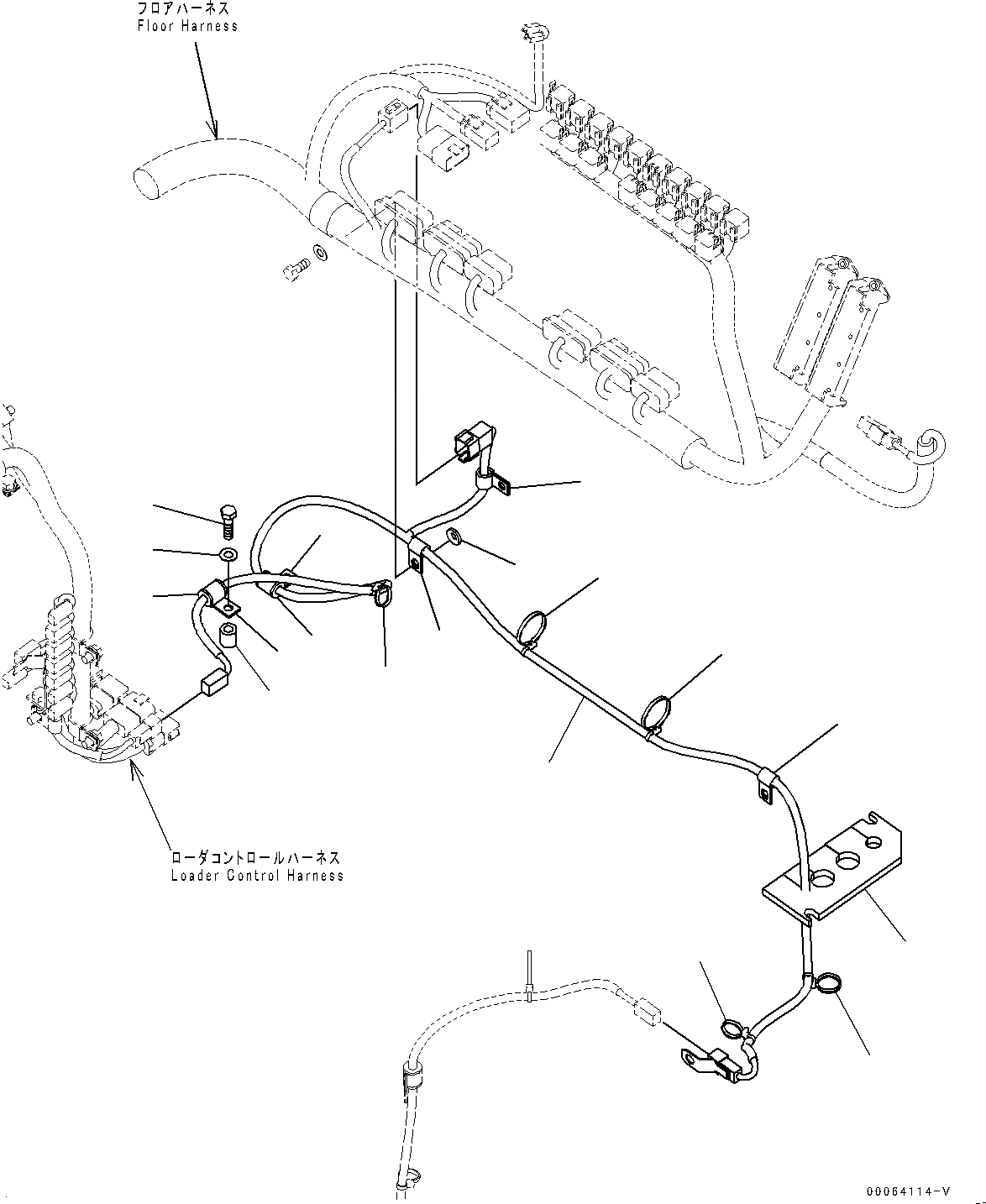 フロアハーネス
Floor Harness

ローダコントロールハーネス
Loader Control Harness

00064114-V