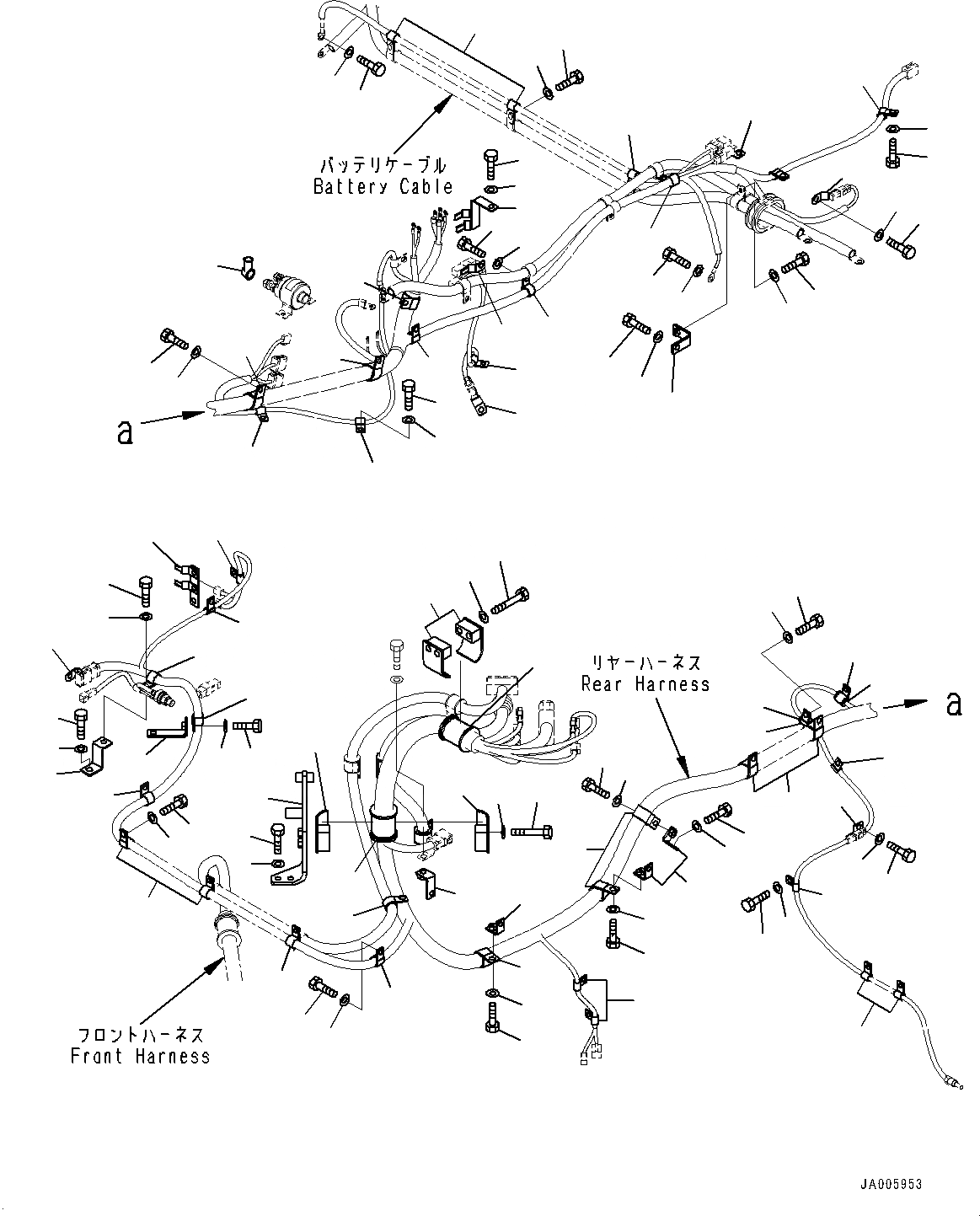 バッテリケーブル
Battery Cable

a

リヤーハーネス
Rear Harness

a

フロントハーネス
Front Harness

JA005953