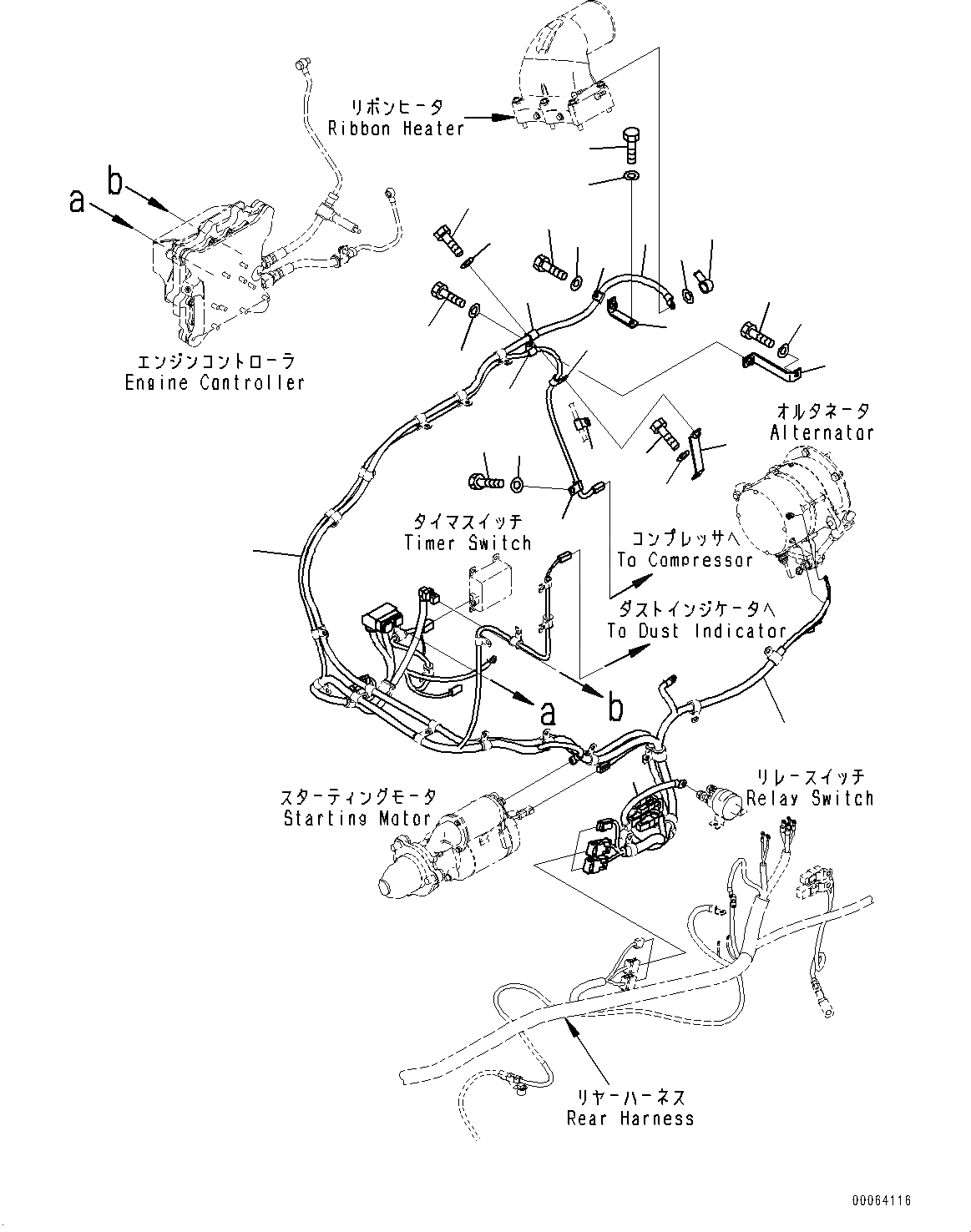 リボンヒータ
Ribbon Heater

b
a

エンジンコントローラ
Engine Controller

オルタネータ
Alternator

タイマスイッチ
Timer Switch

コンプレッサへ
To Compressor

ダストインジケータへ
To Dust Indicator

a
b

スターティングモータ
Starting Motor

リレースイッチ
Relay Switch

リヤーハーネス
Rear Harness

00064116