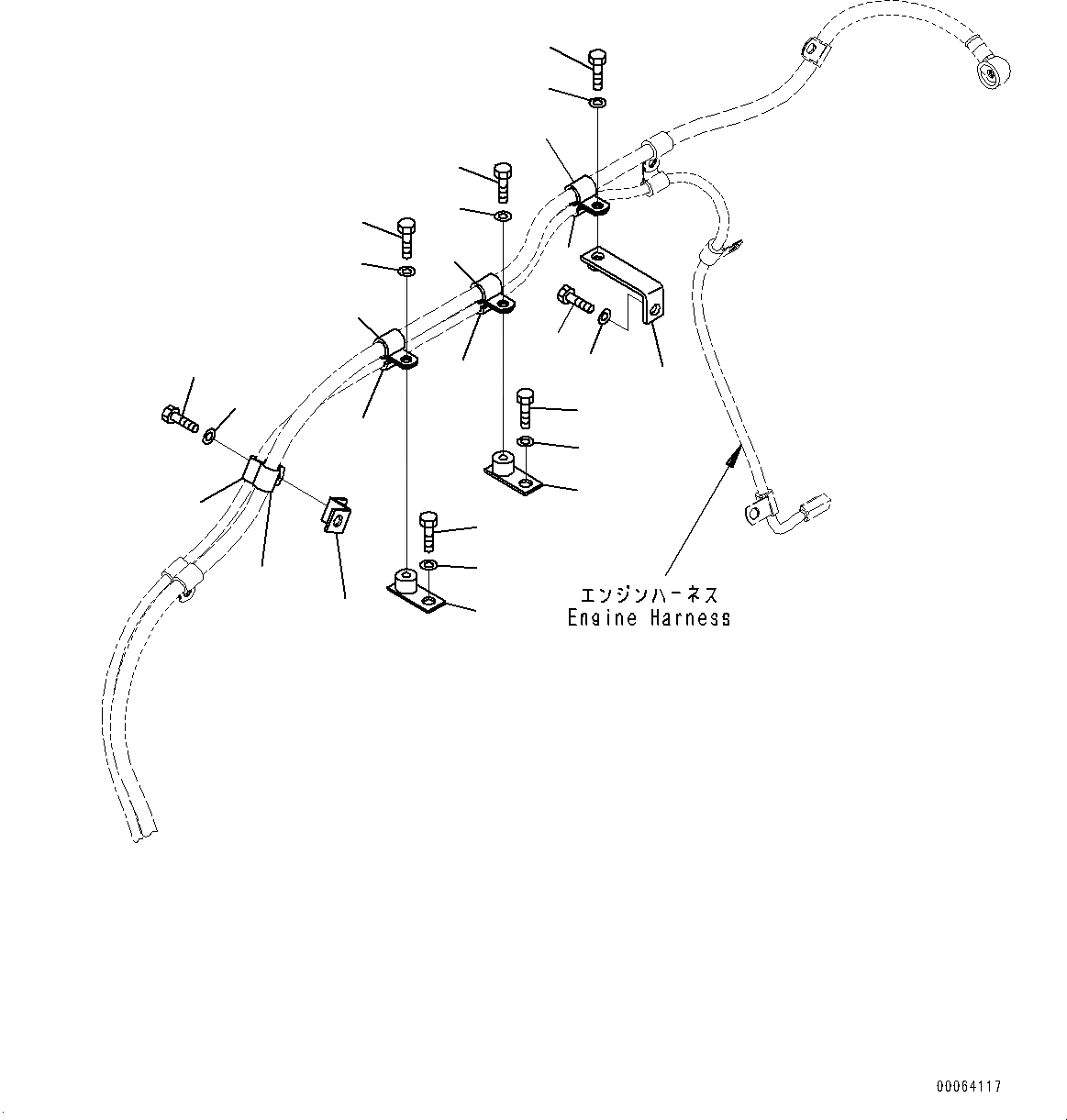 エンジンハーネス
Engine Harness

00064117