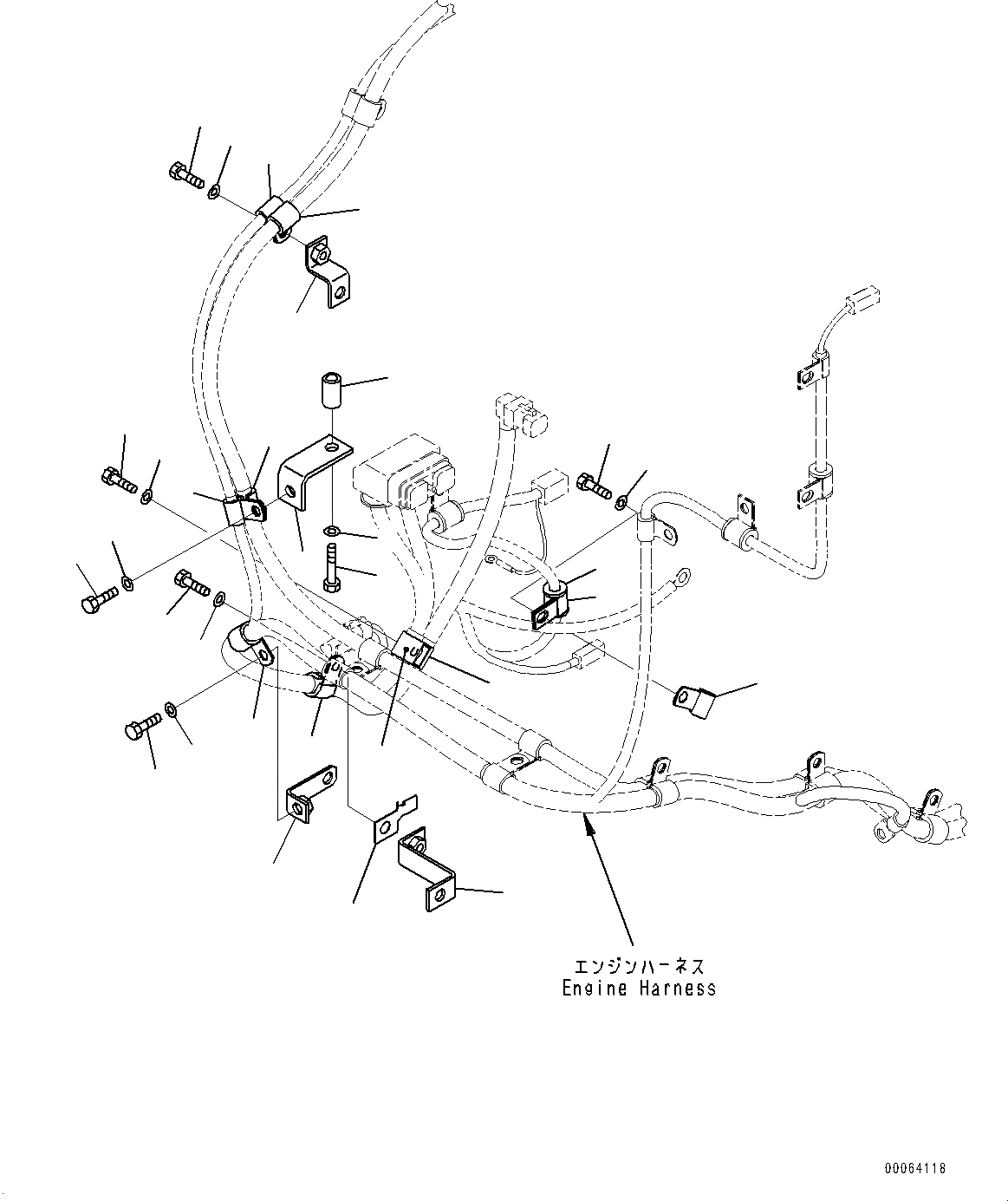 エンジンハーネス
Engine Harness

00064118