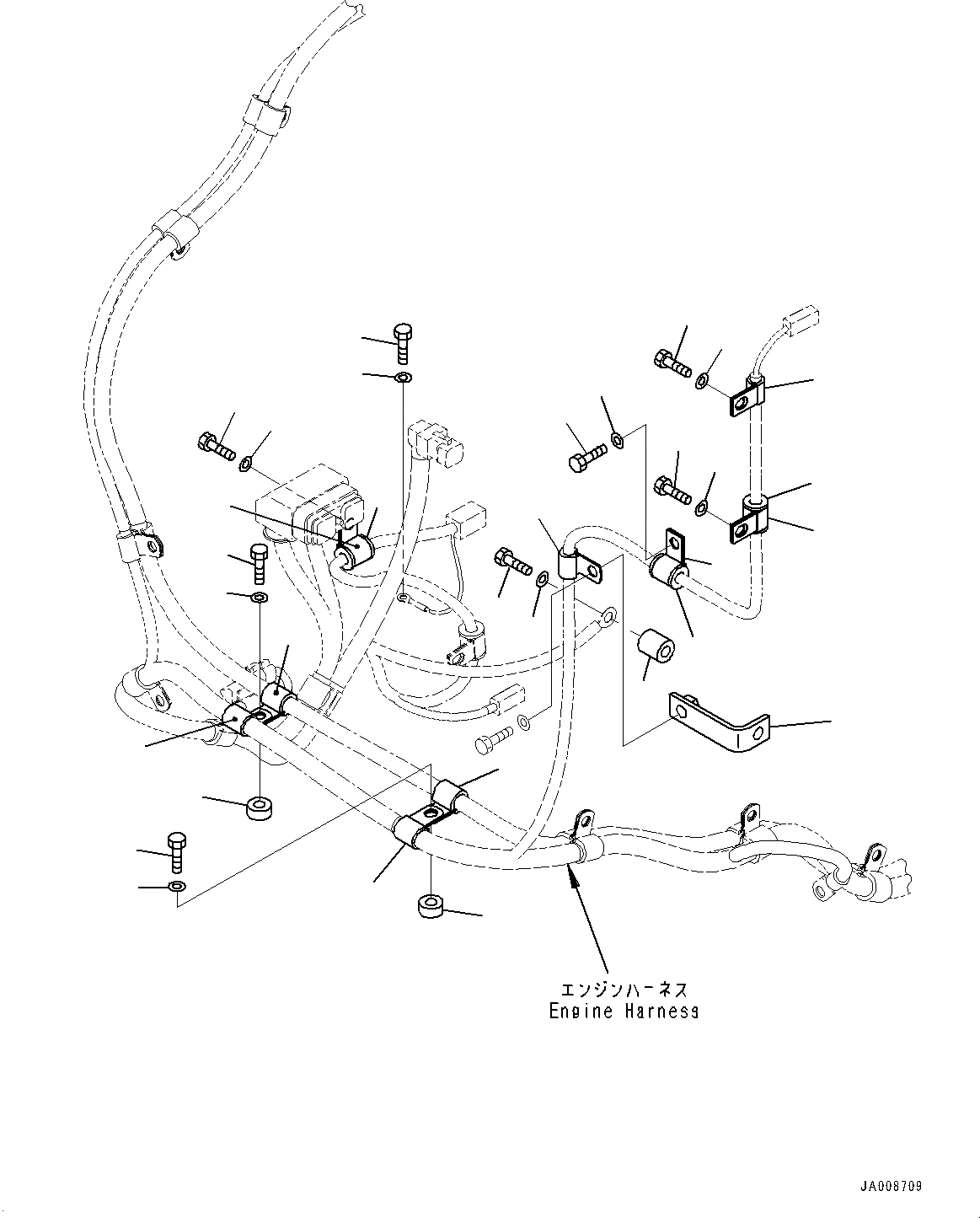 エンジンハーネス
Engine Harness

JA008709