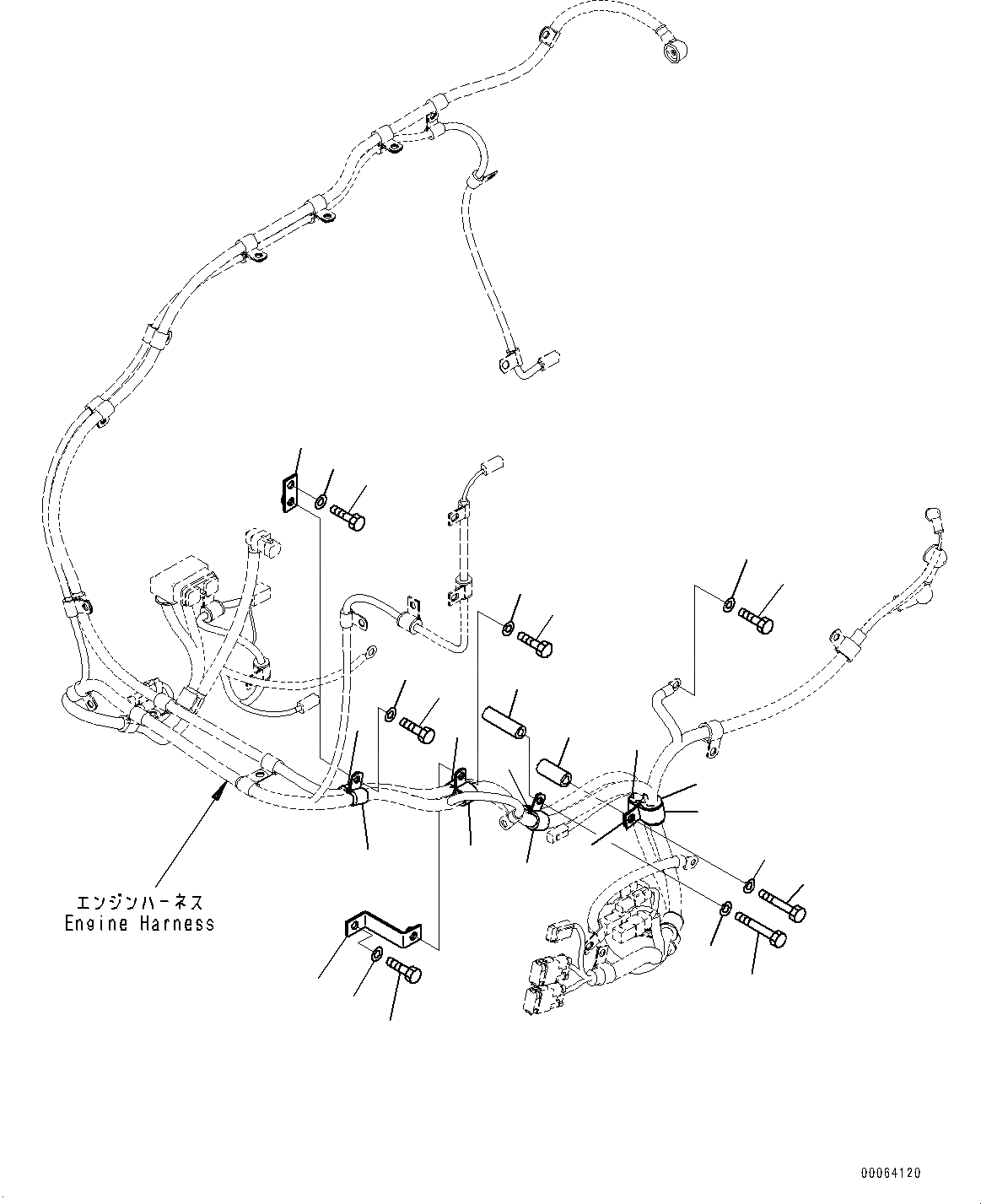 エンジンハーネス
Engine Harness

00064120