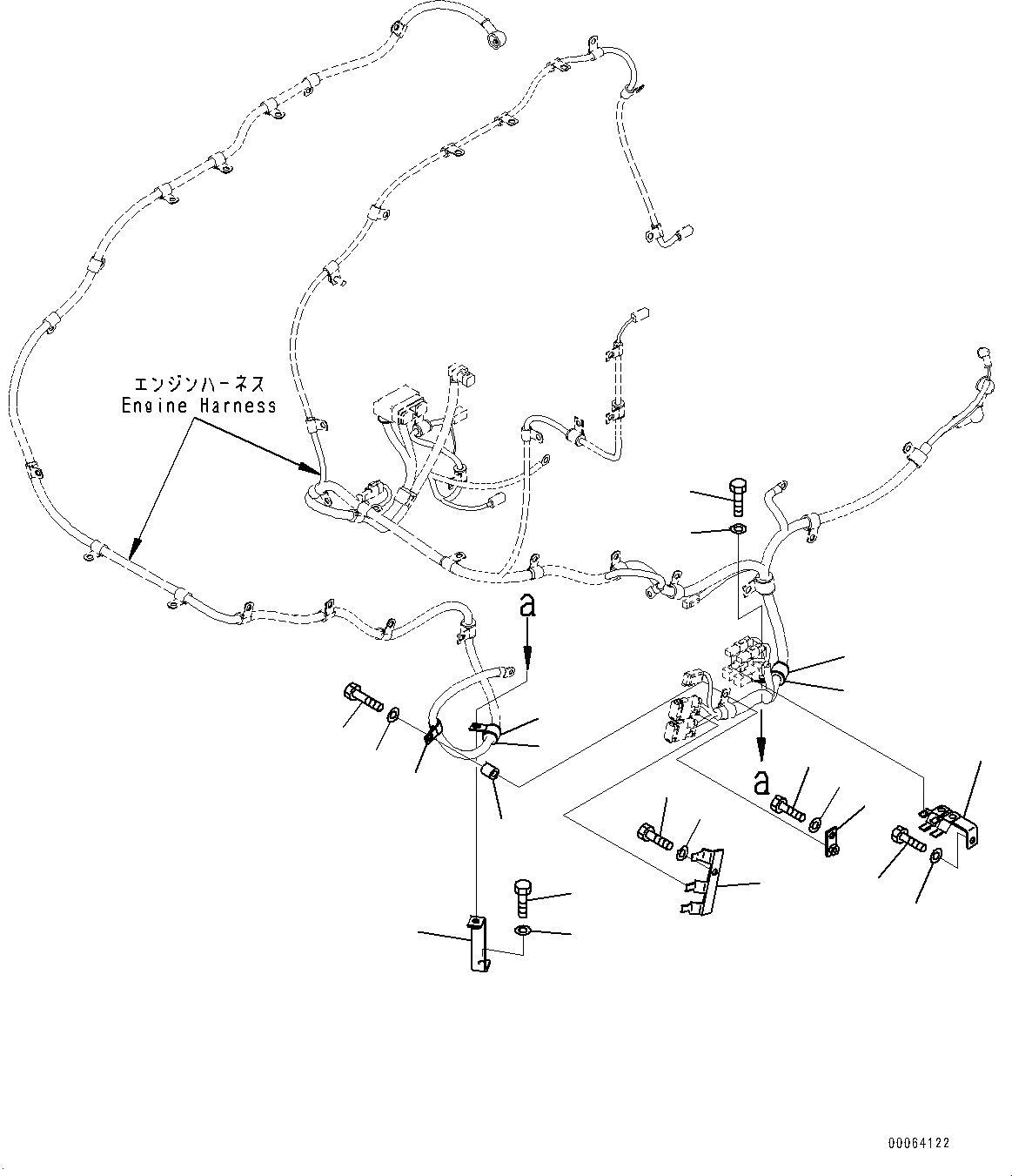 エンジンハーネス
Engine Harness

a

a

00064122