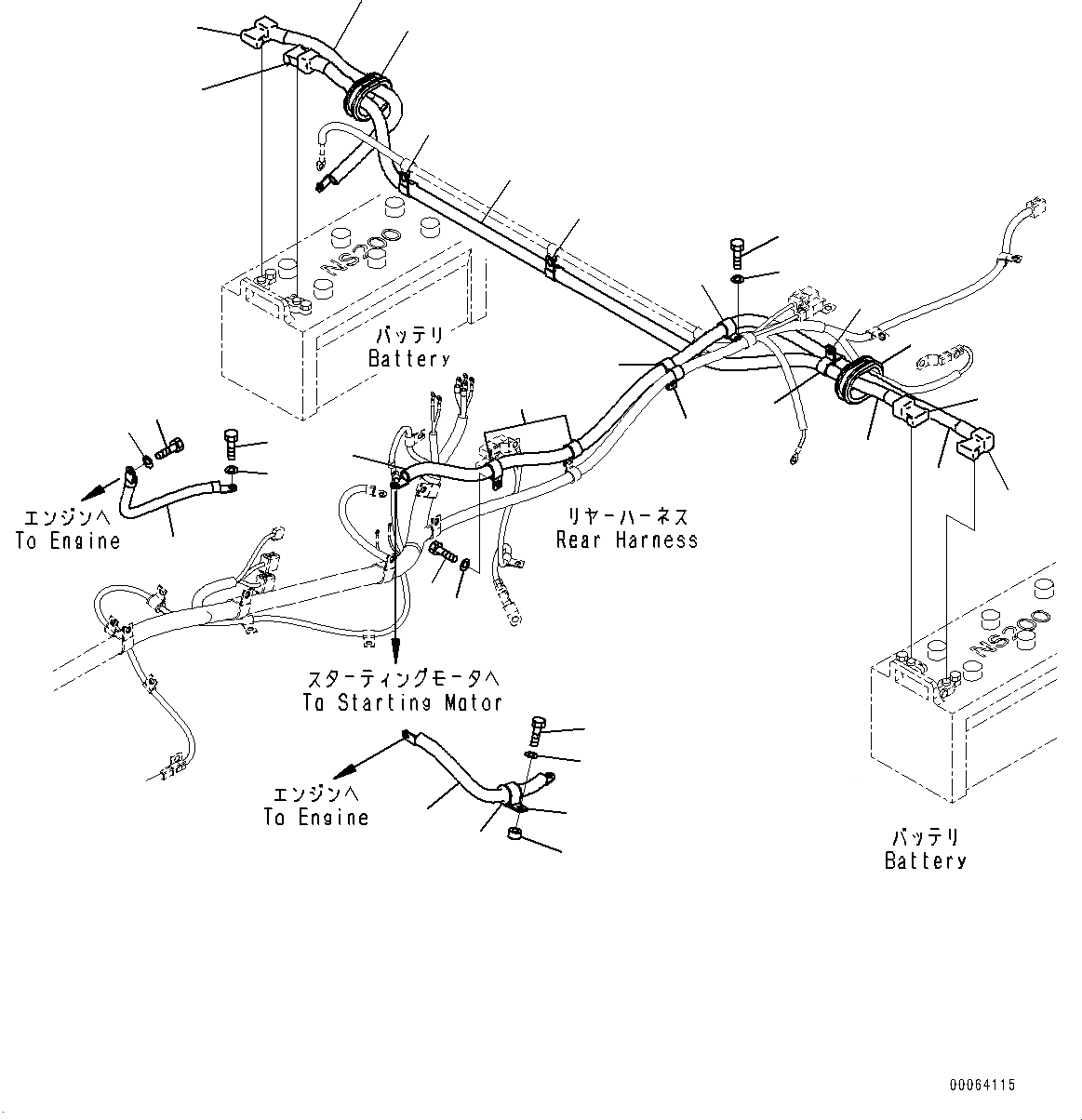 NS200

バッテリ
Battery

エンジンへ
To Engine

リヤーハーネス
Rear Harness

スターティングモータへ
To Starting Motor

エンジンへ
To Engine

NS200

バッテリ
Battery

00064115