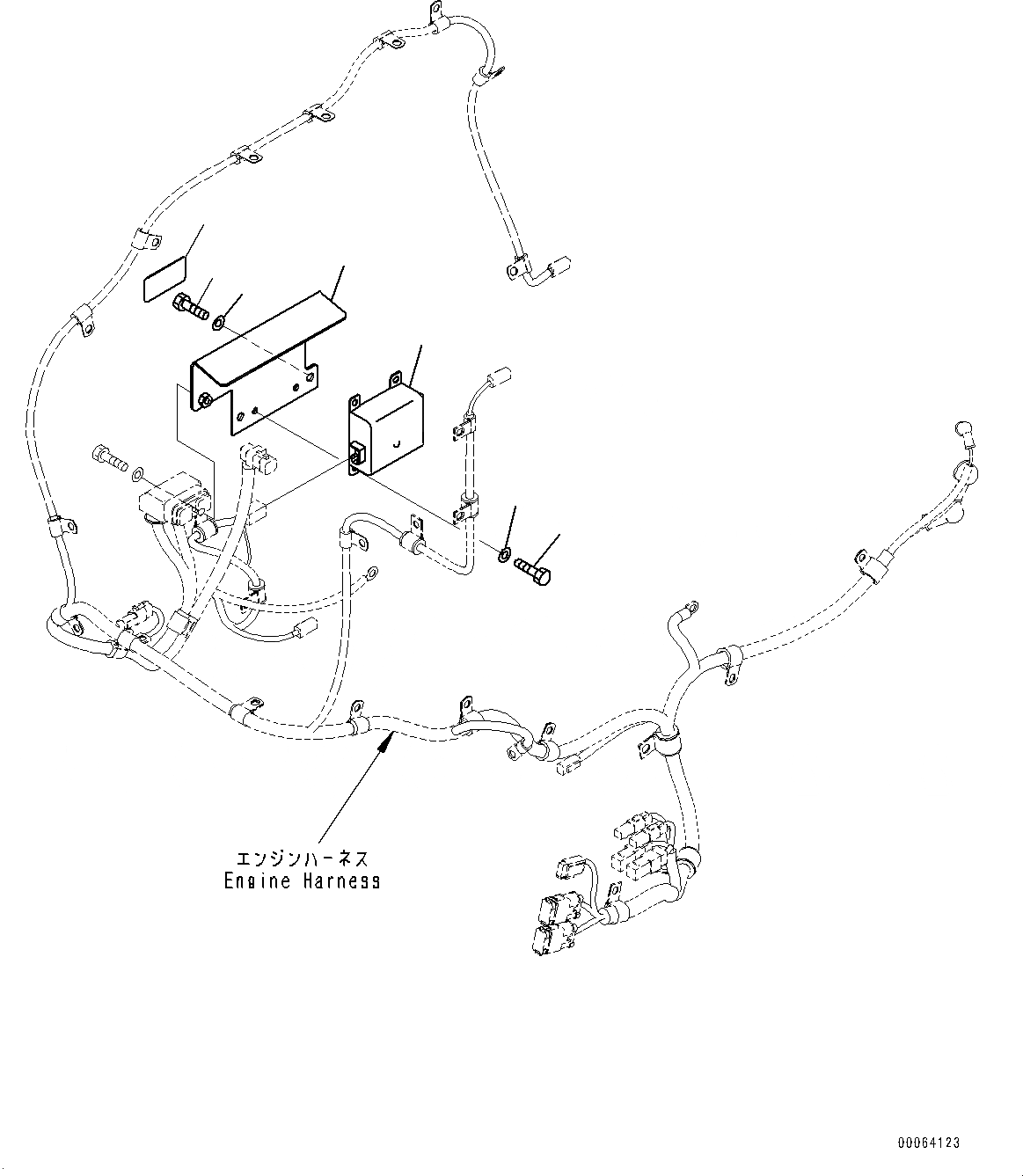 エンジンハーネス
Engine Harness

00064123