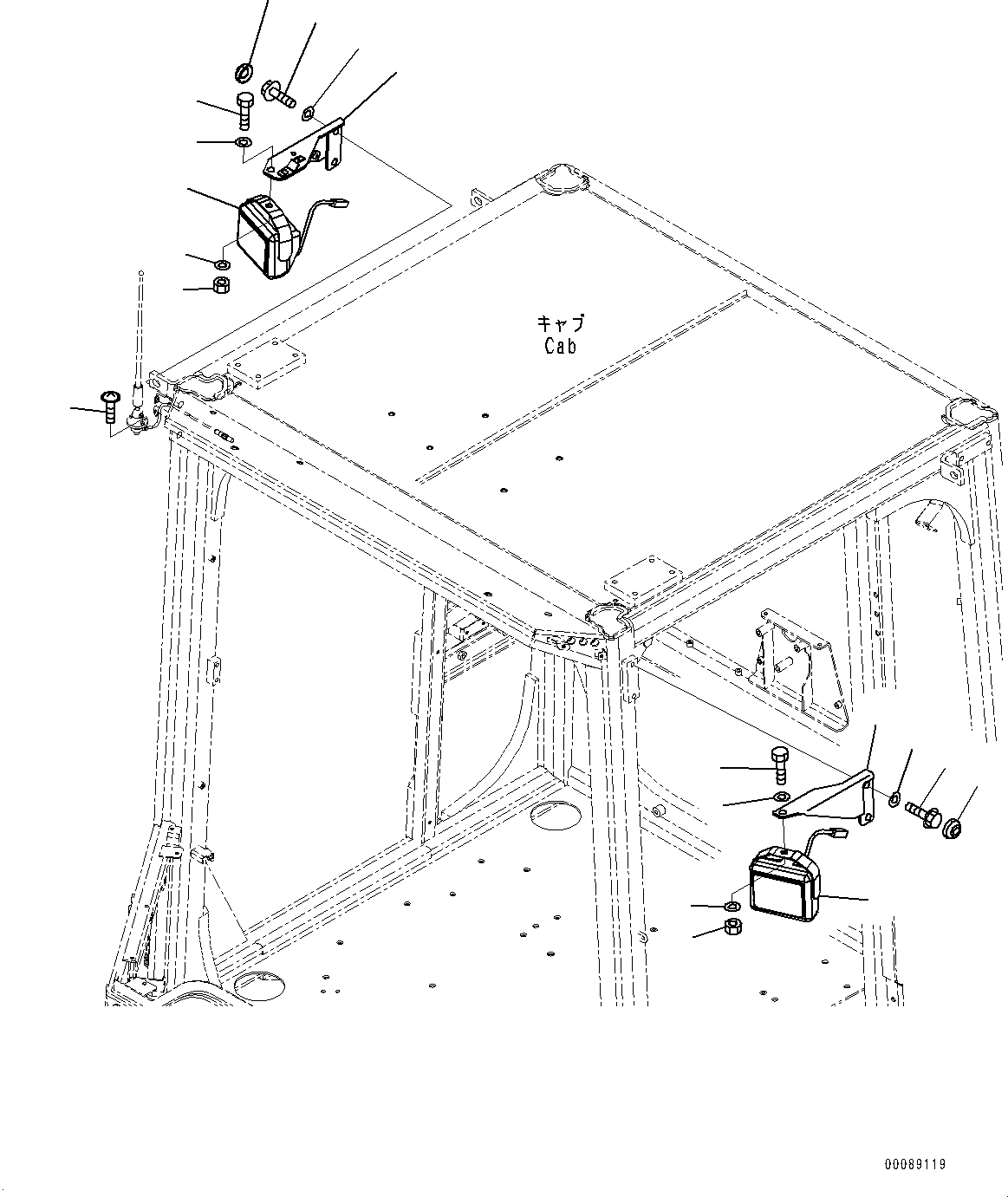 キャブ
Cab

00089119