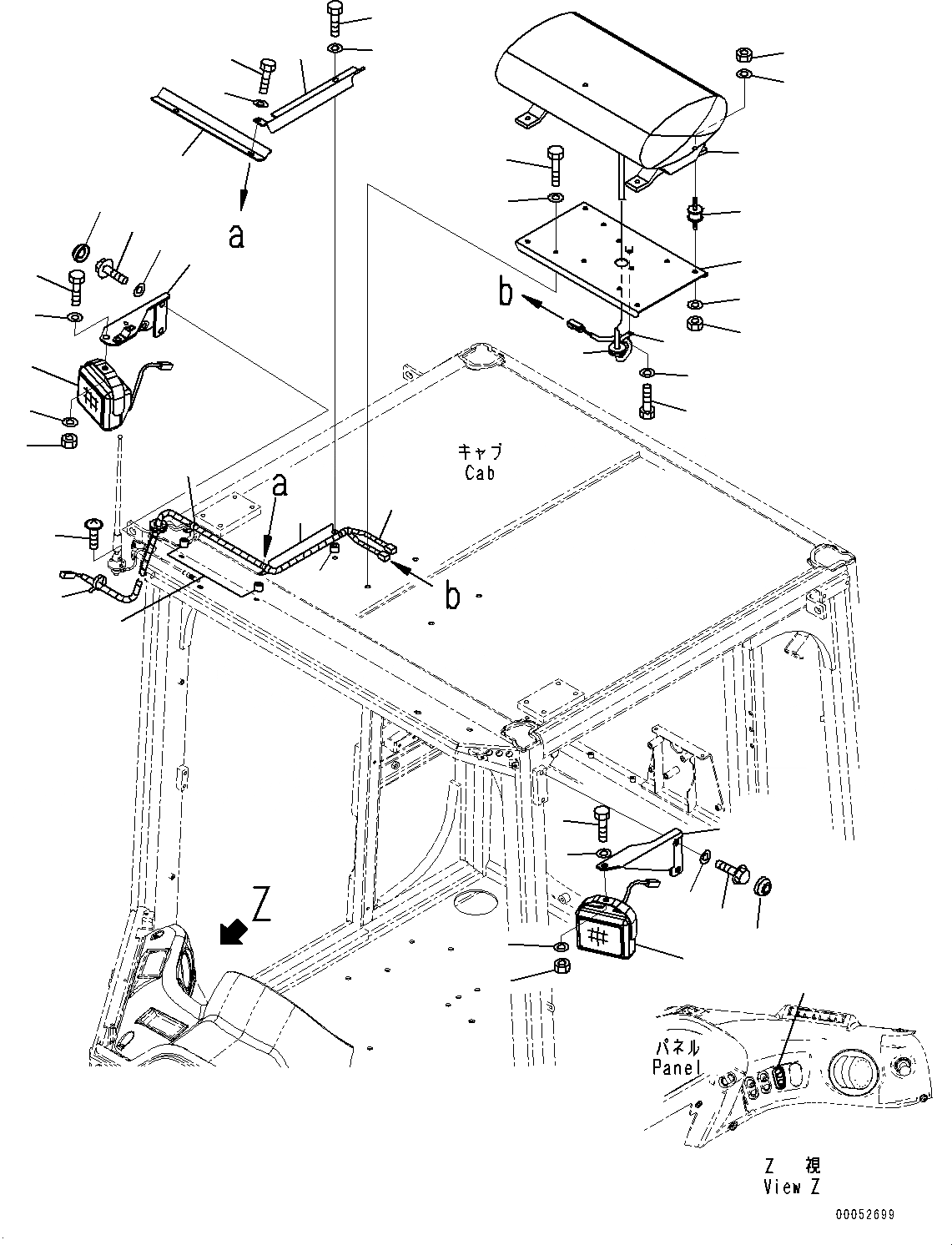 a

b

キャブ
Cab

a

b

Z

パネル
Panel

Z 視
View Z

00052699