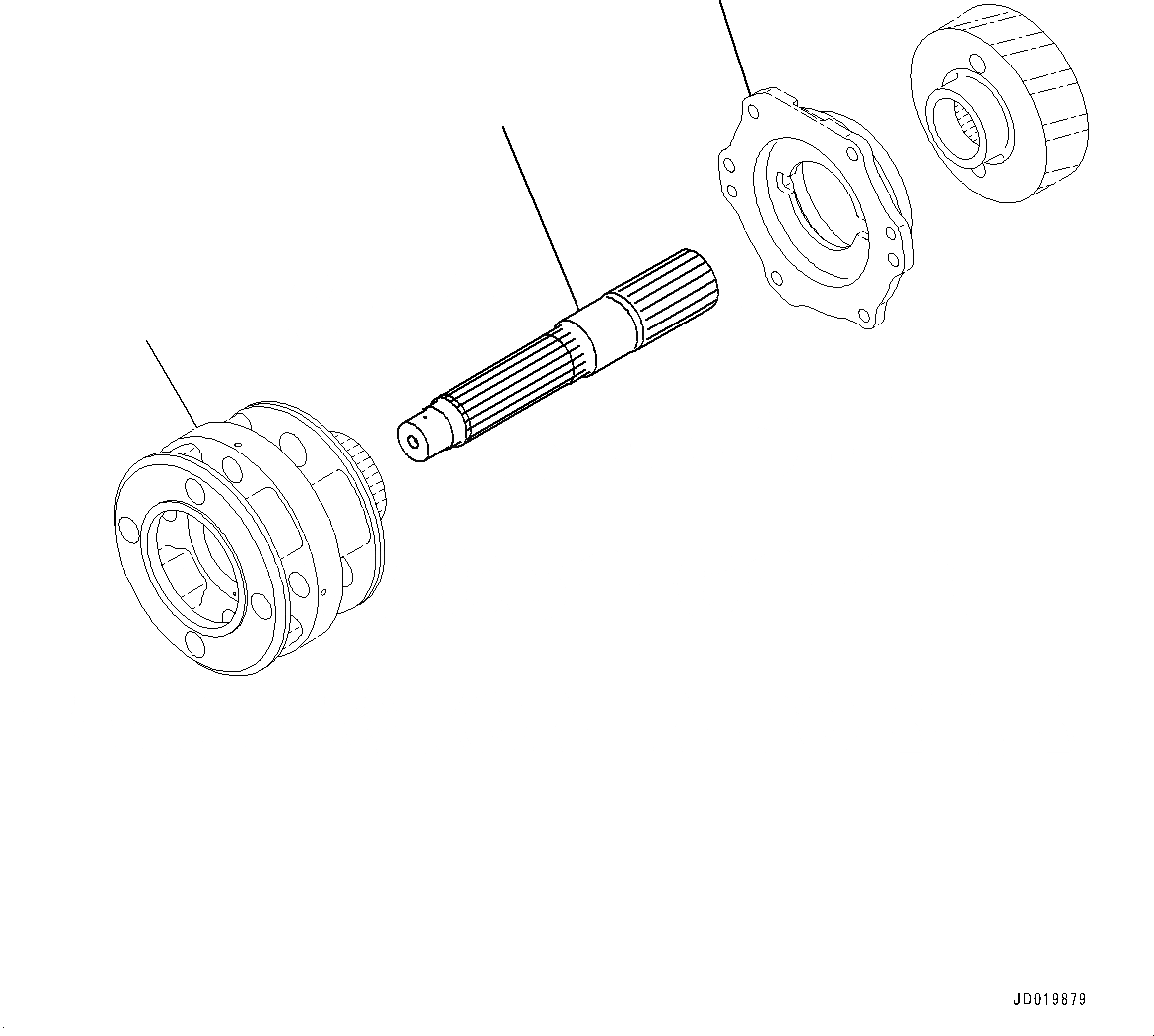 JD019879