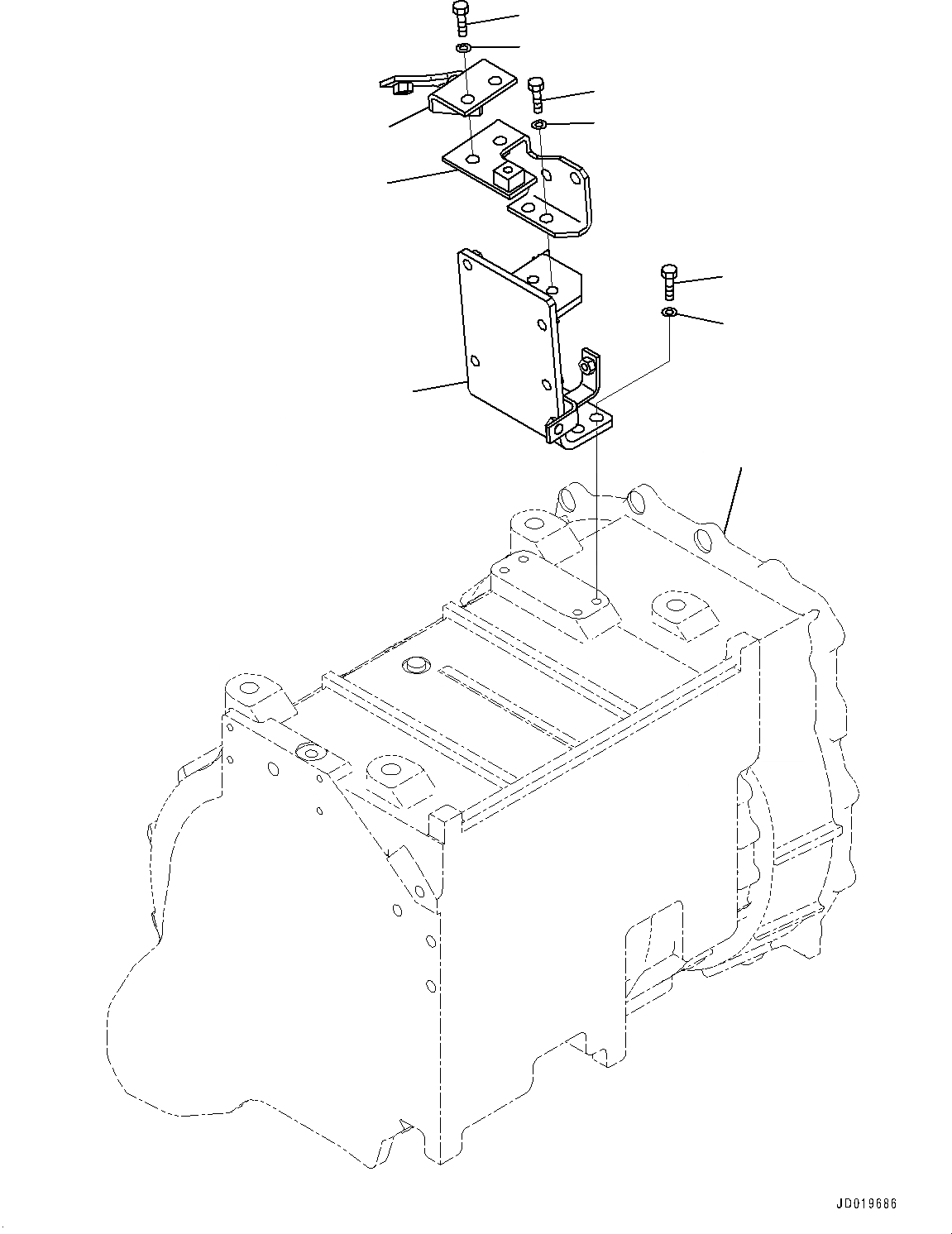 JD019686