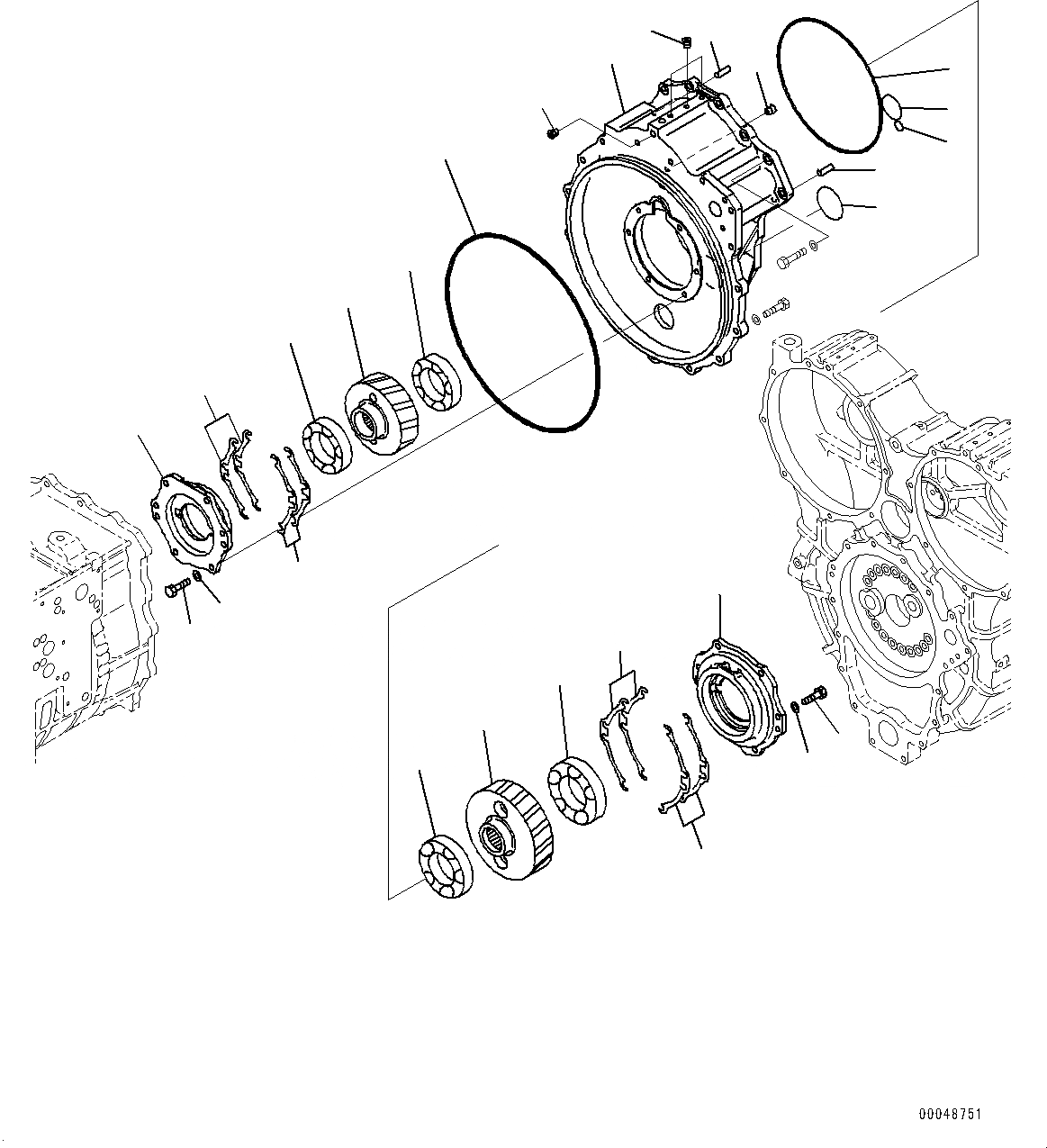 00048751