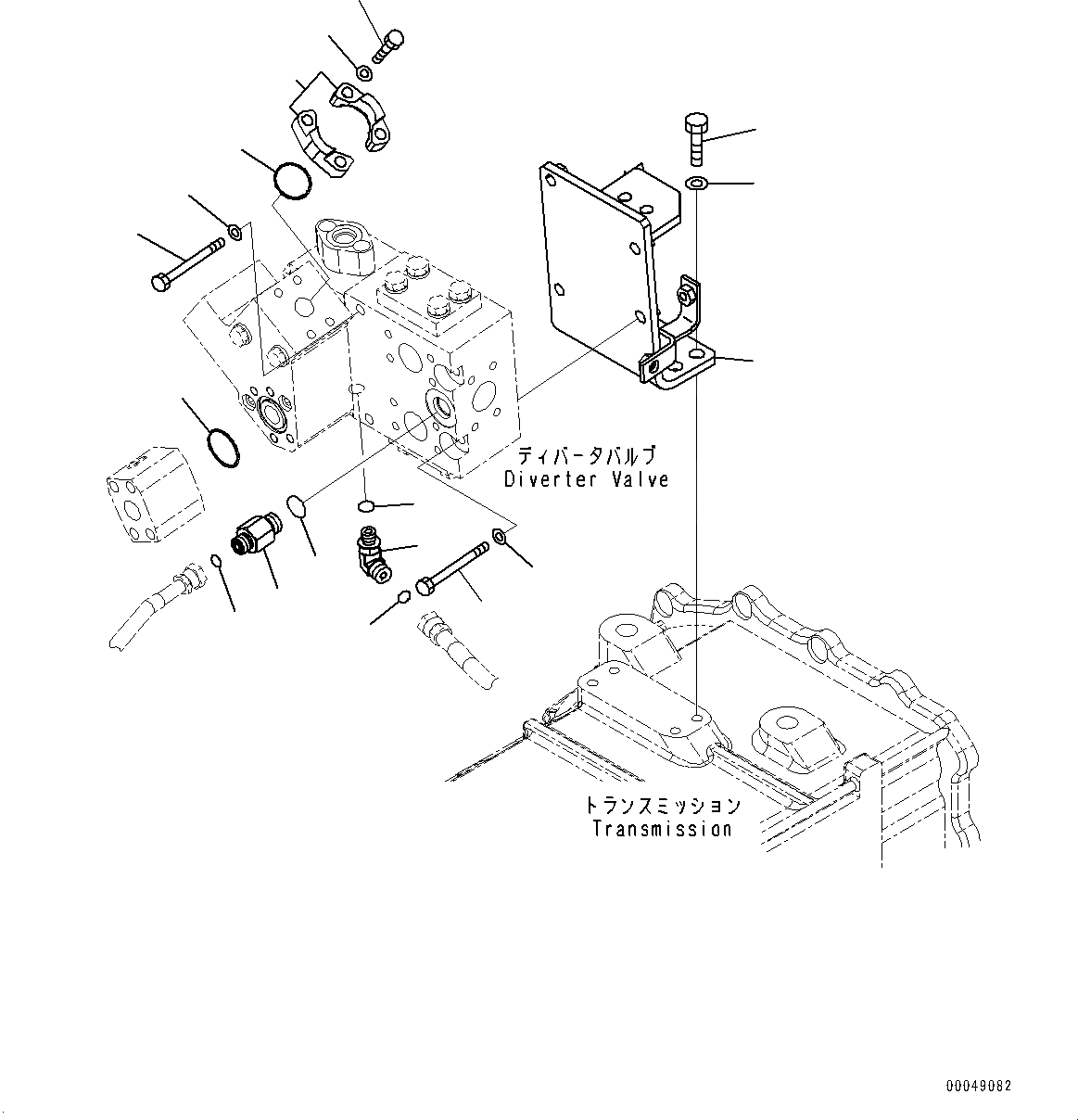 ディバータバルブ
Diverter Valve

トランスミッション
Transmission

00049082