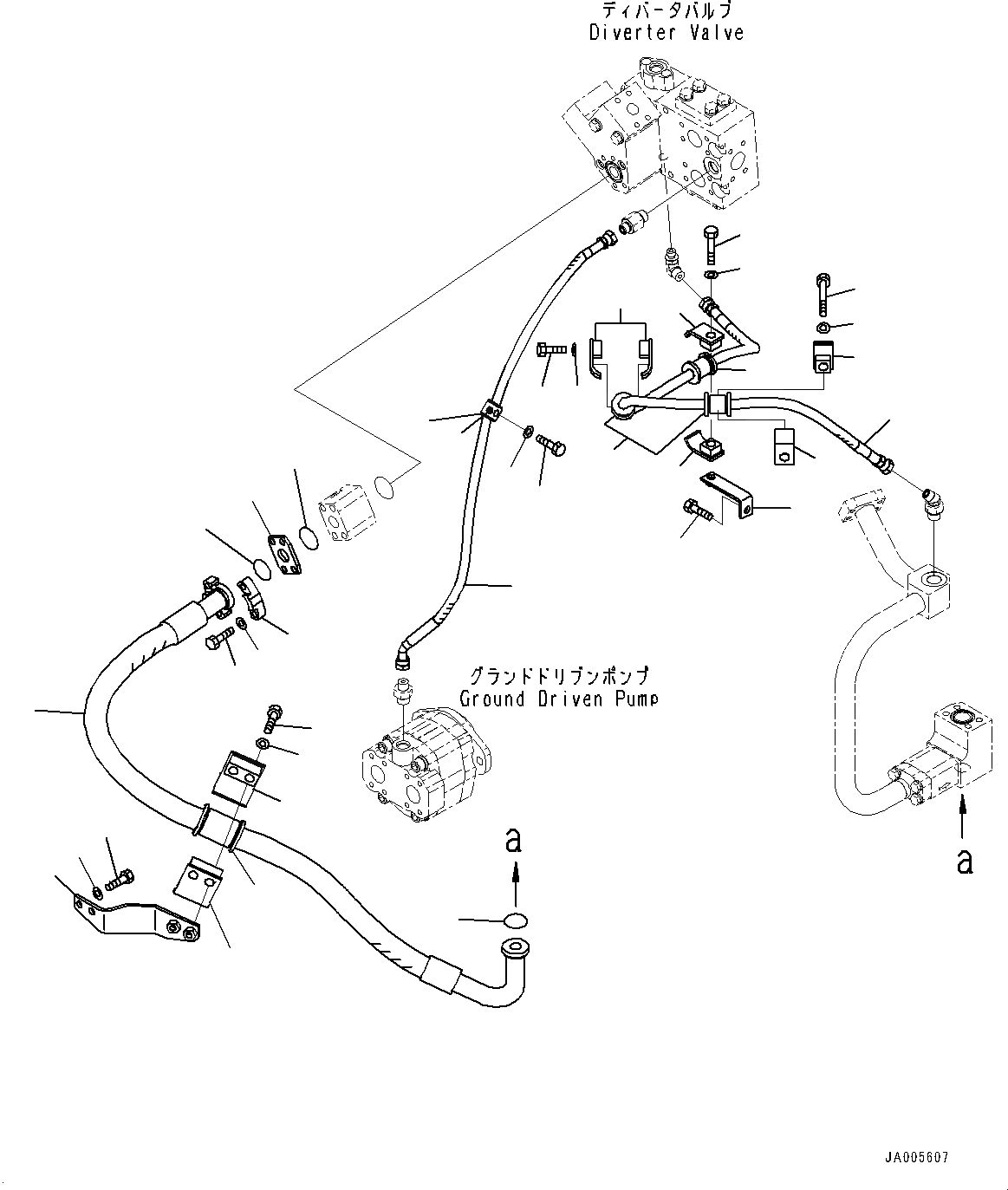 ディバータバルブ
Diverter Valve

グランドドリブンポンプ
Ground Driven Pump

a

a

JA005607