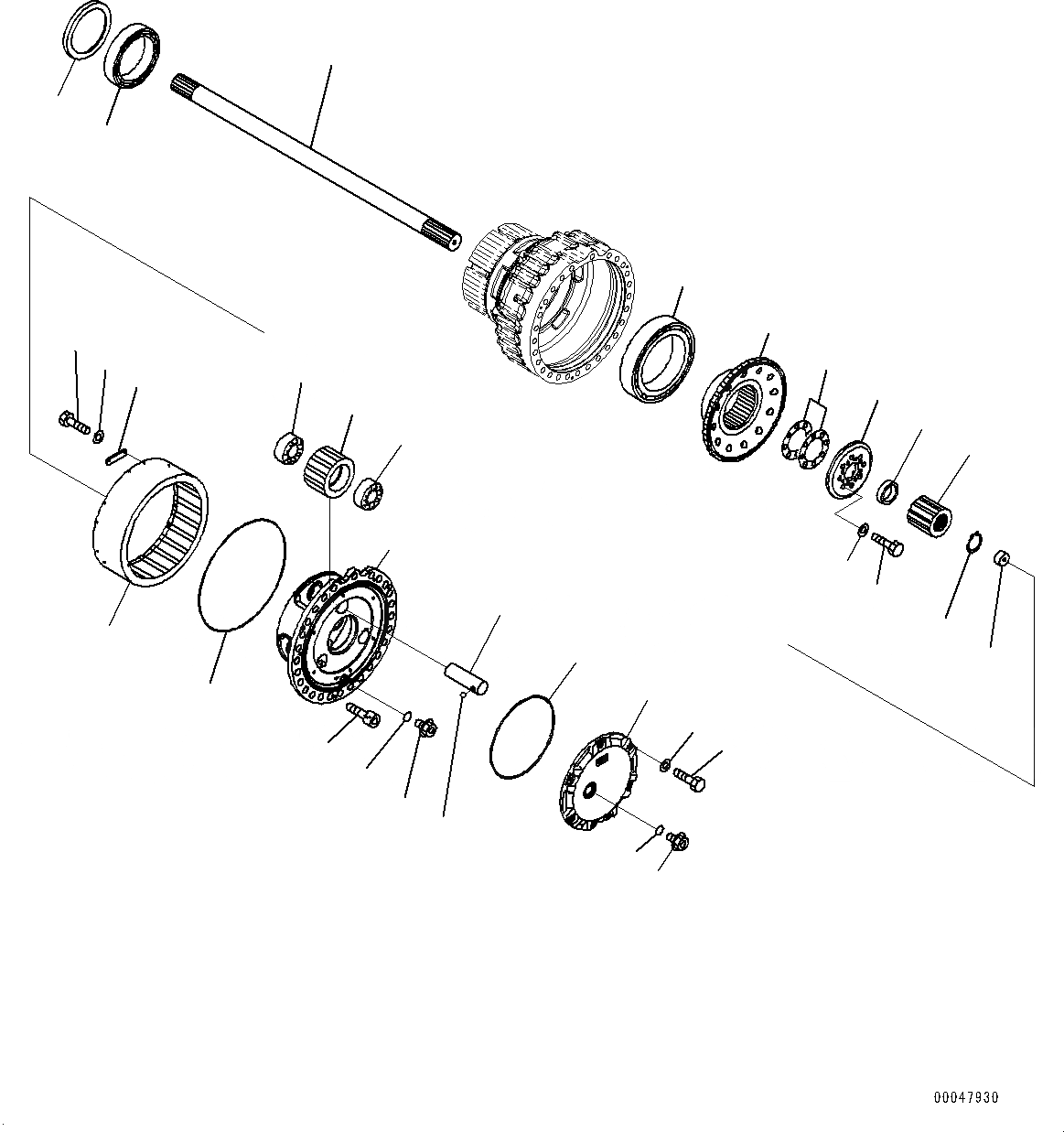 00047930