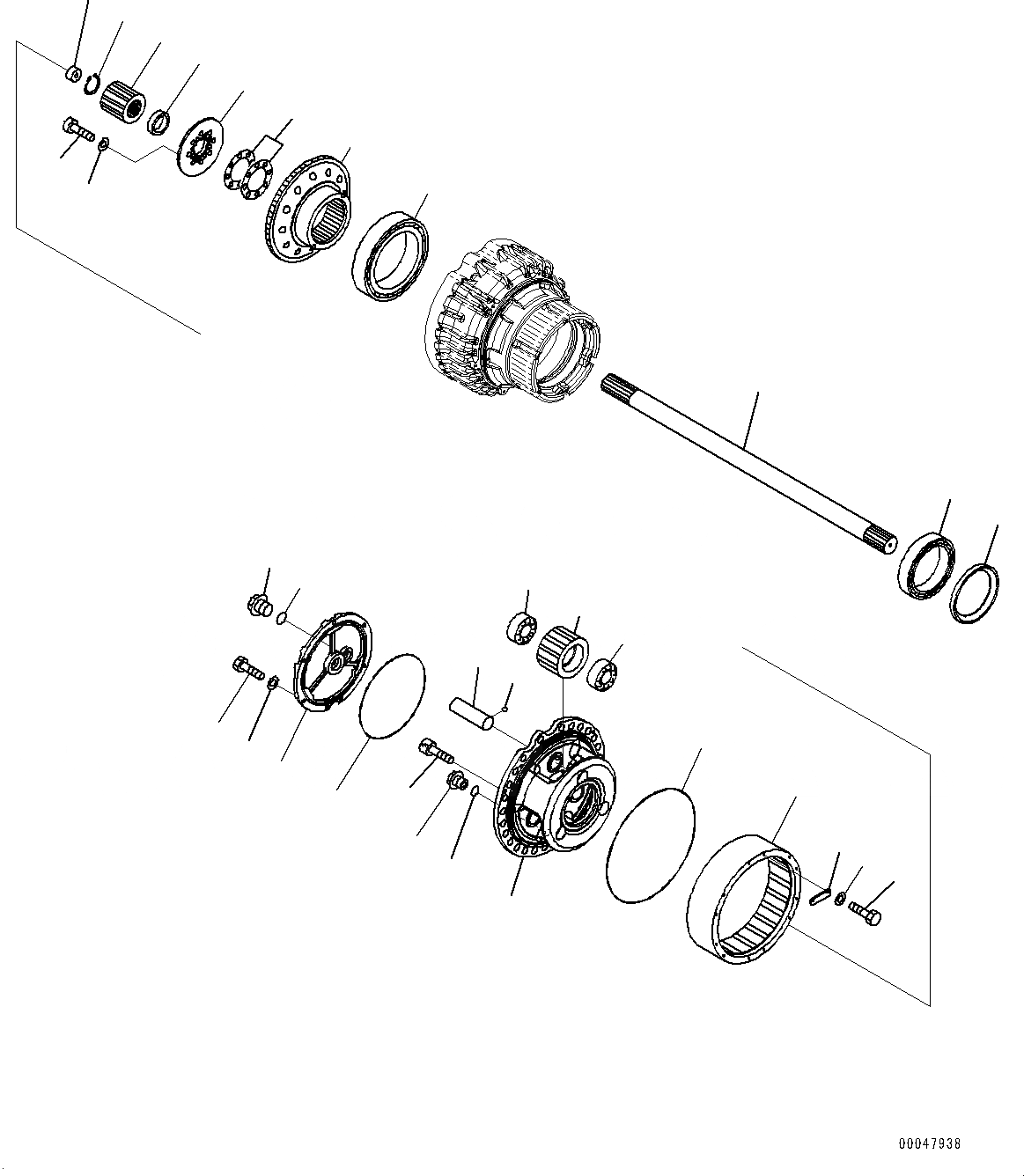 00047938