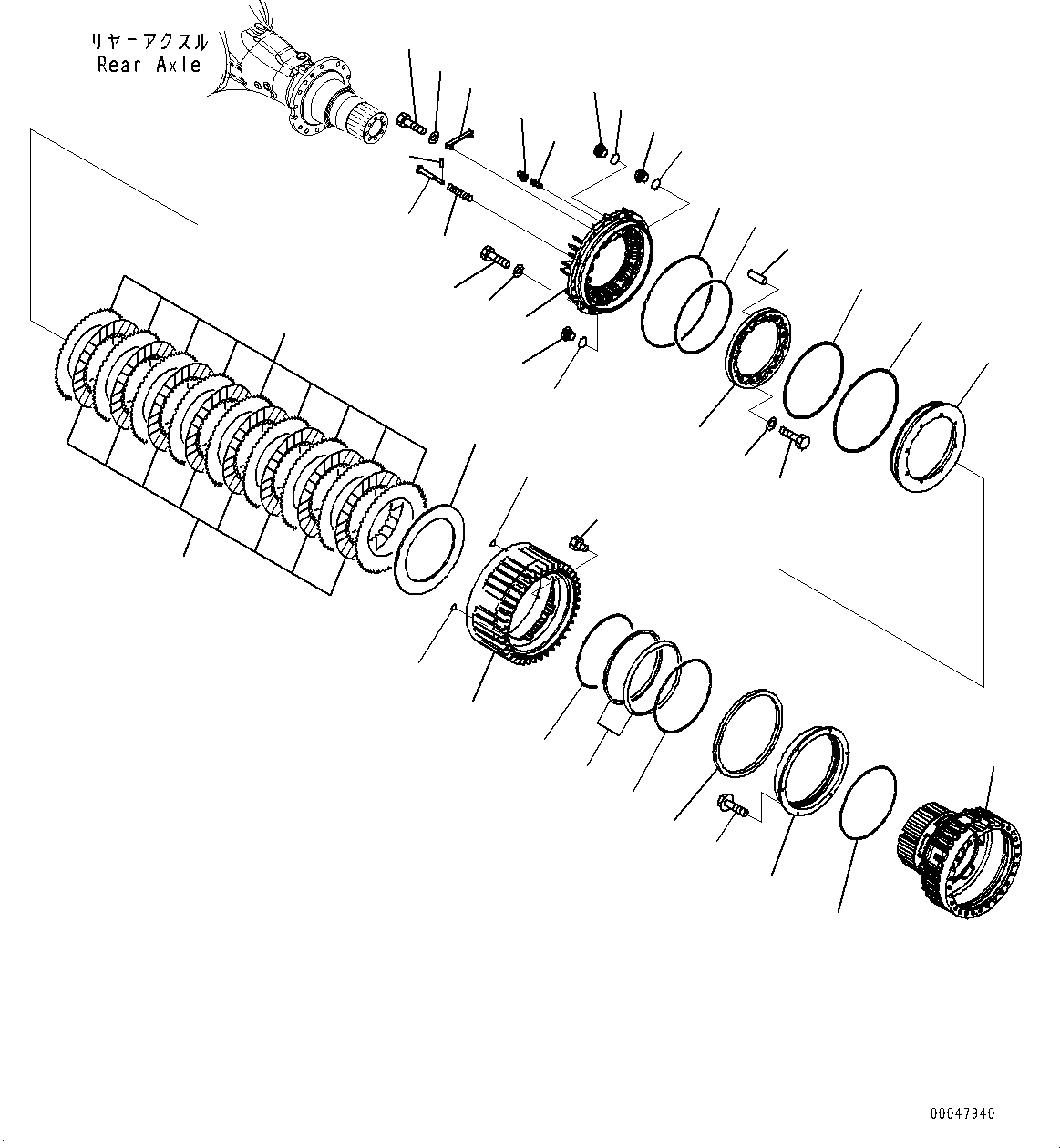 リヤーアクスル
Rear Axle

00047940