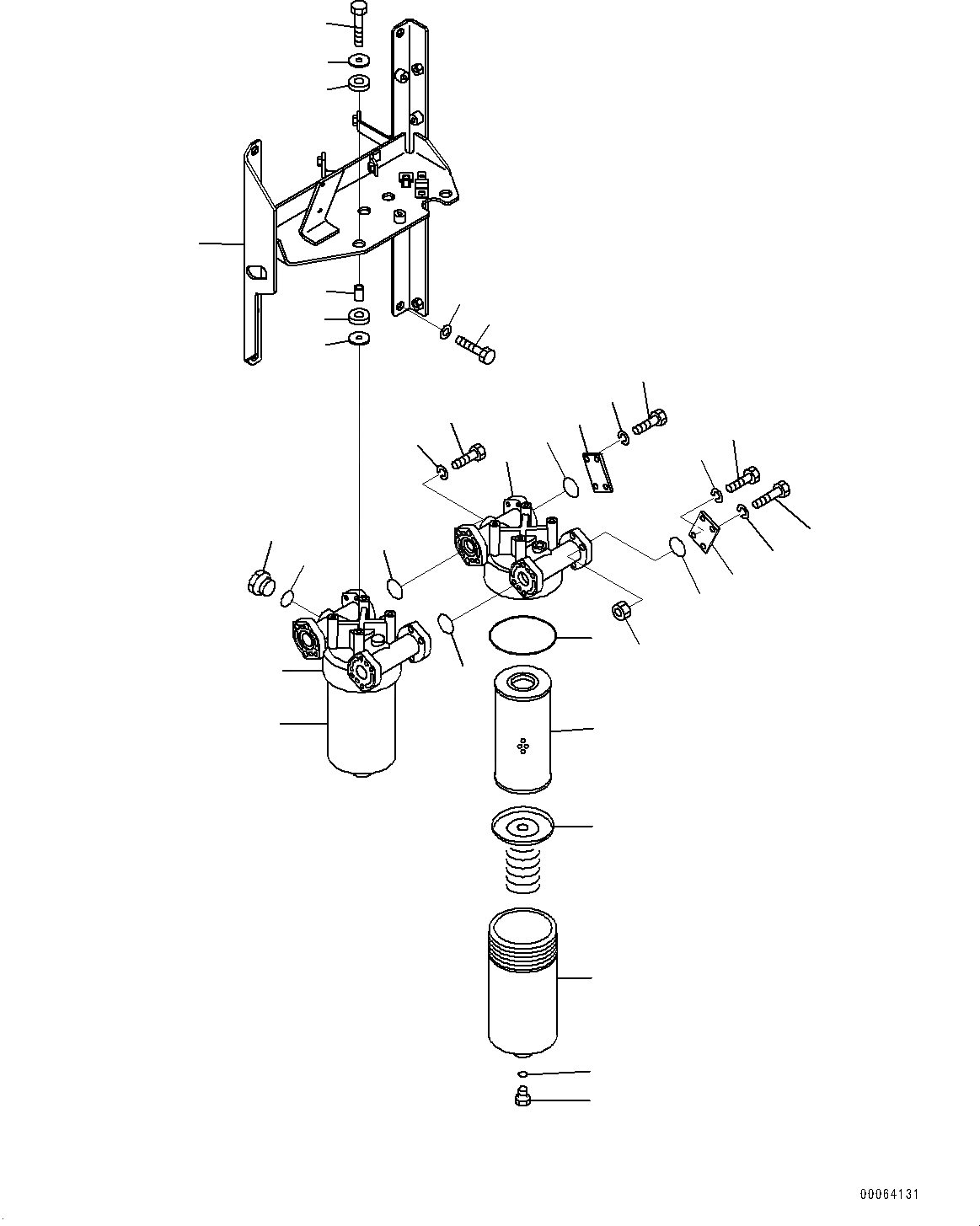 00064131