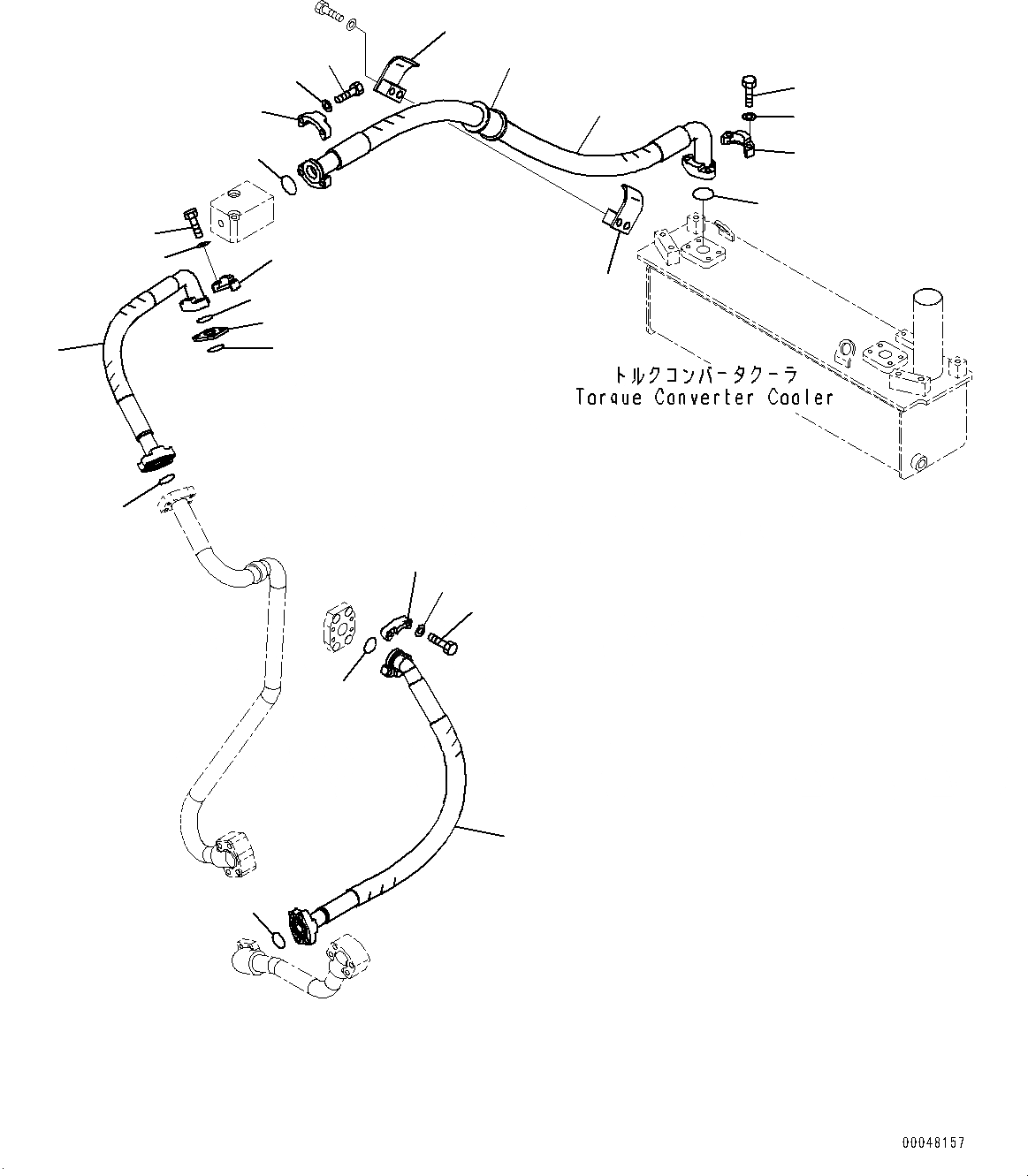 トルクコンバータクーラ
Torque Converter Cooler

00048157