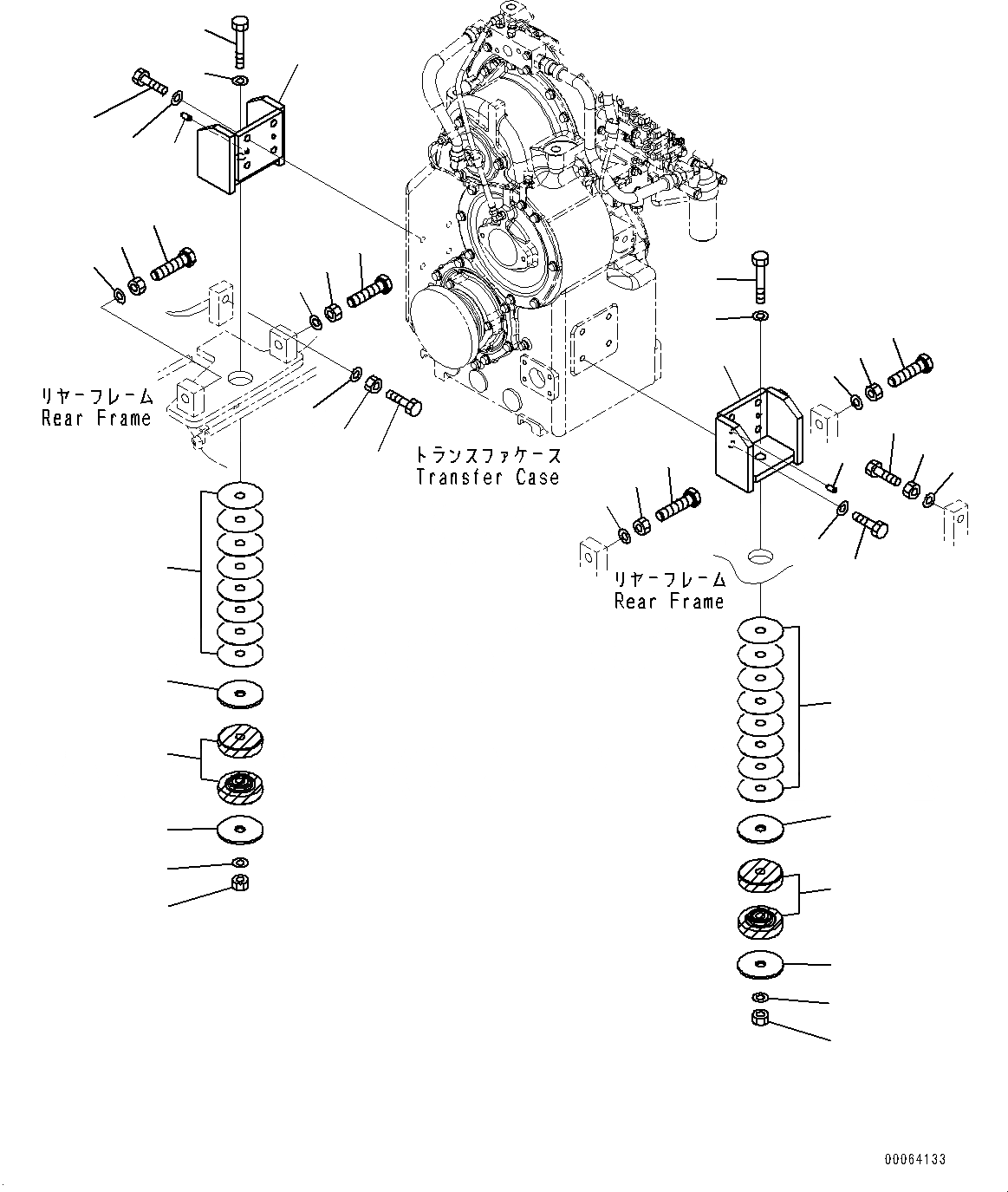 リヤーフレーム
Rear Frame

トランスファケース
Transfer Case

リヤーフレーム
Rear Frame

00064133