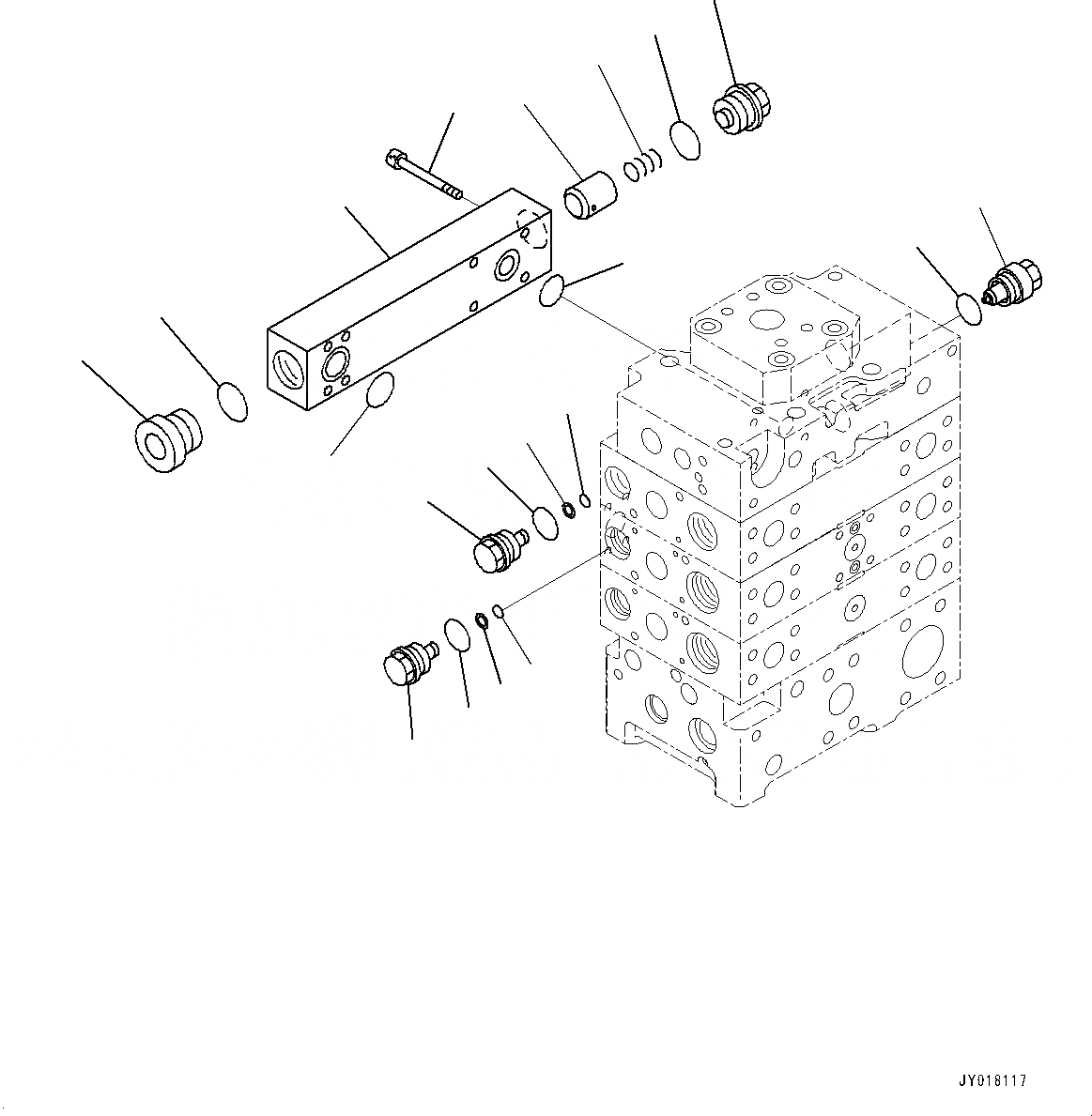 JY018117