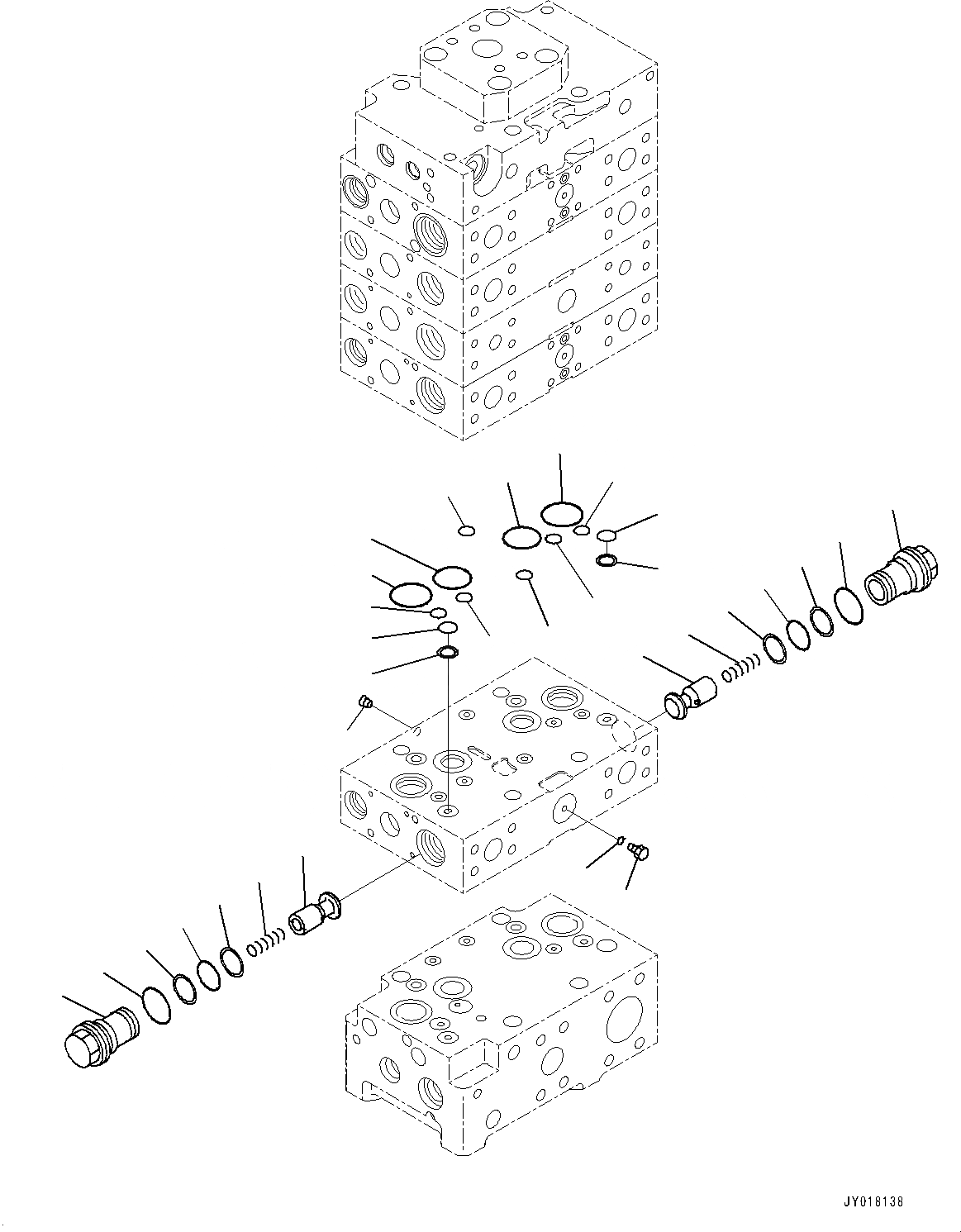 JY018138