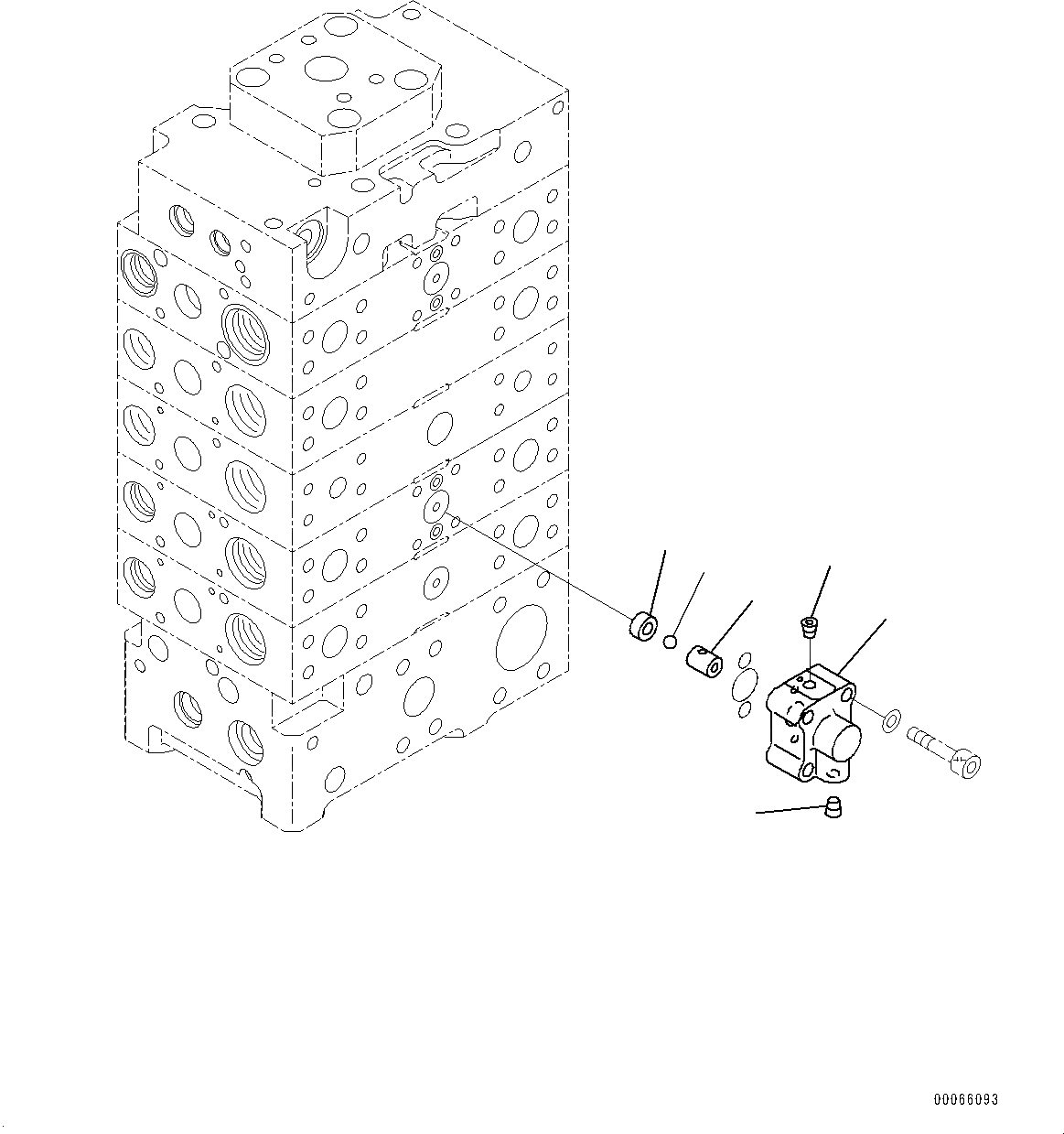 00066093