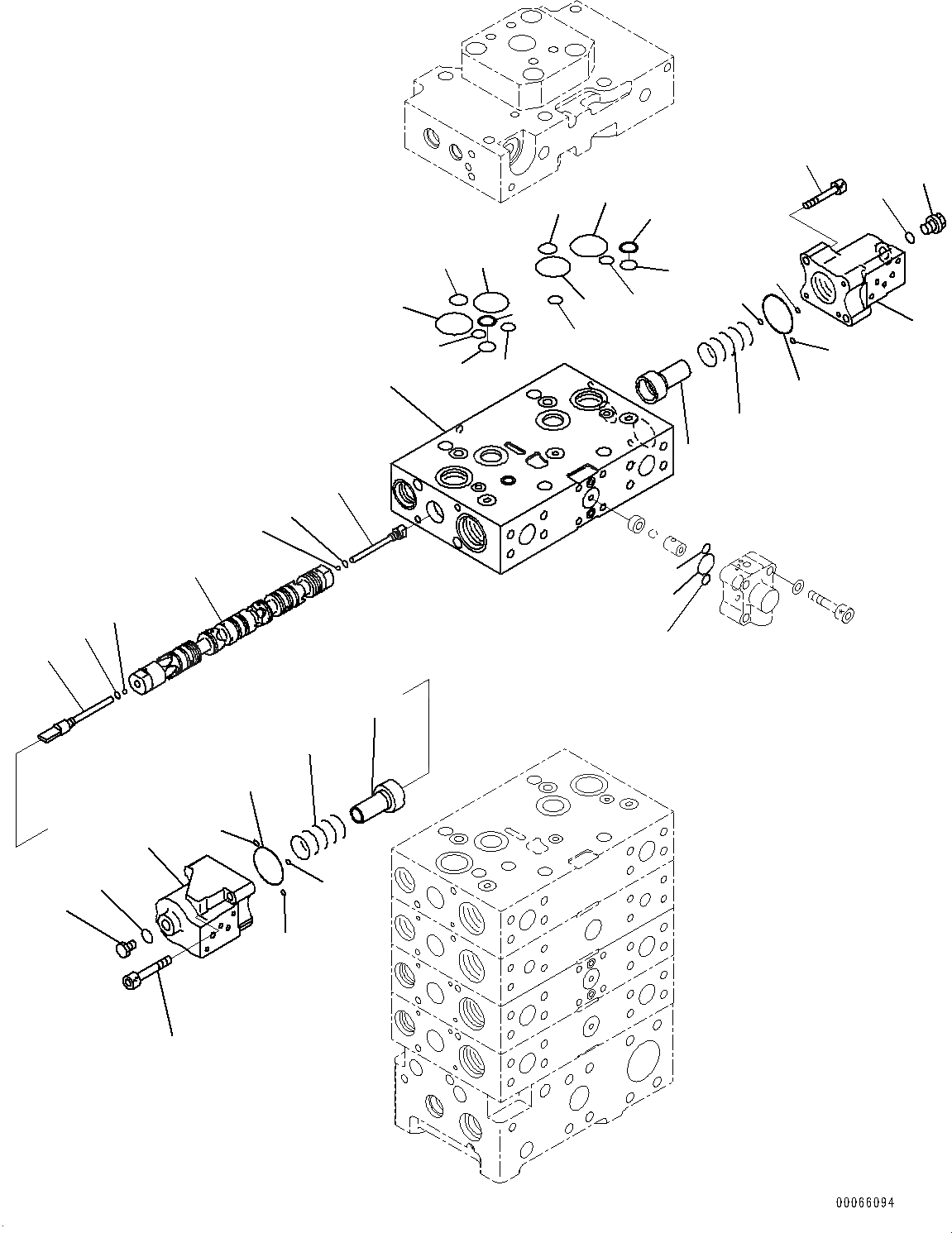 00066094