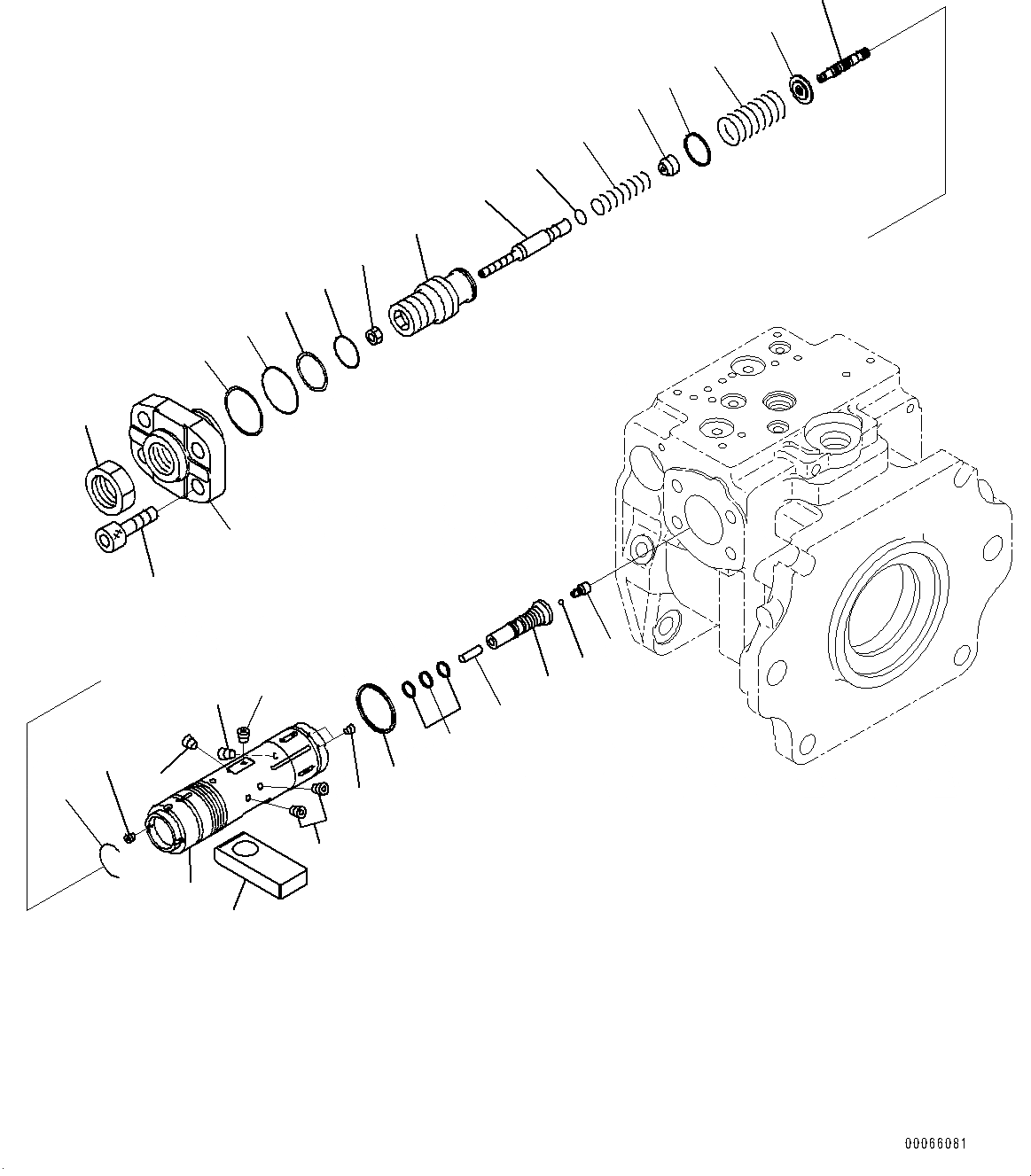 00066081