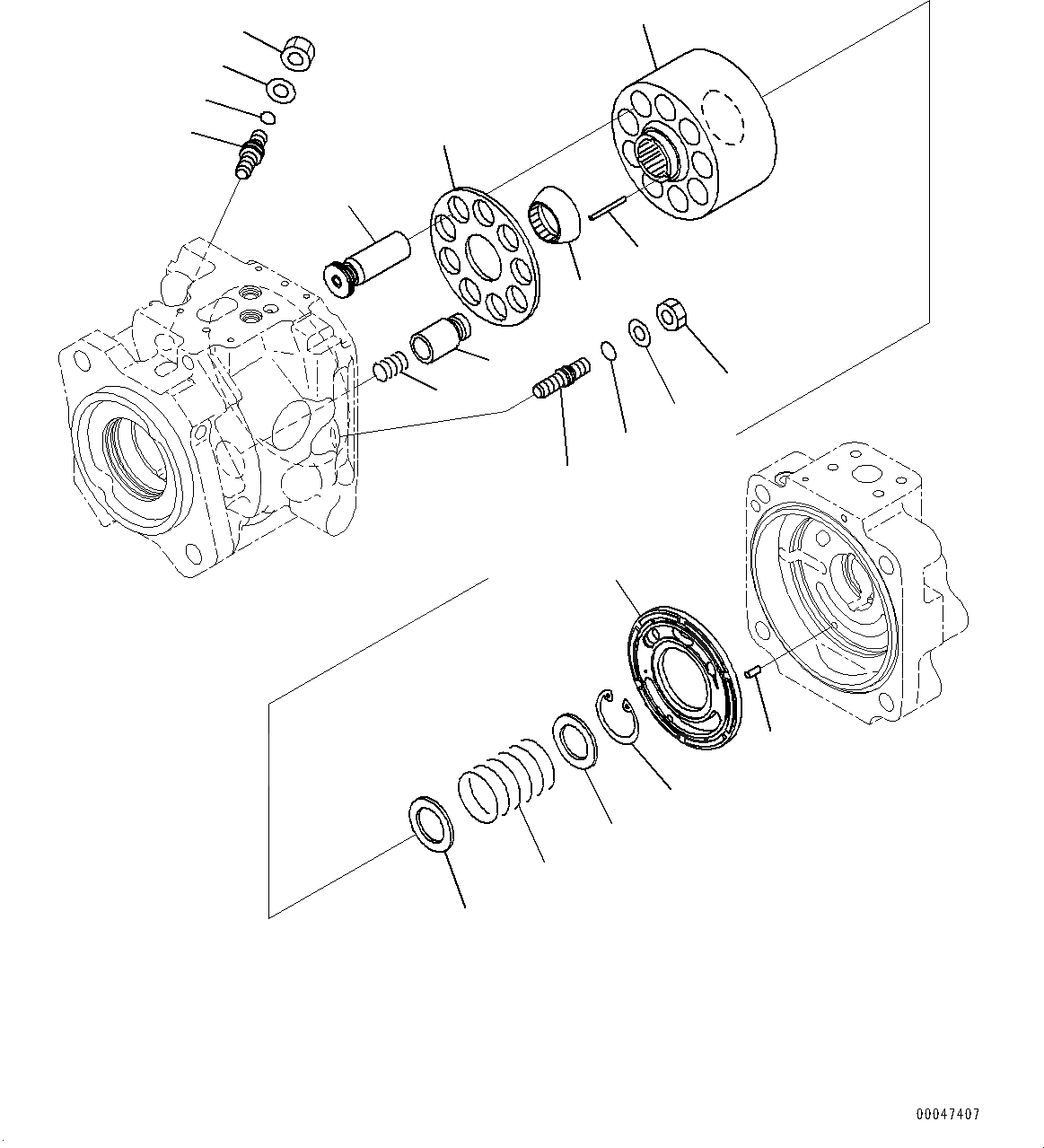 00047407