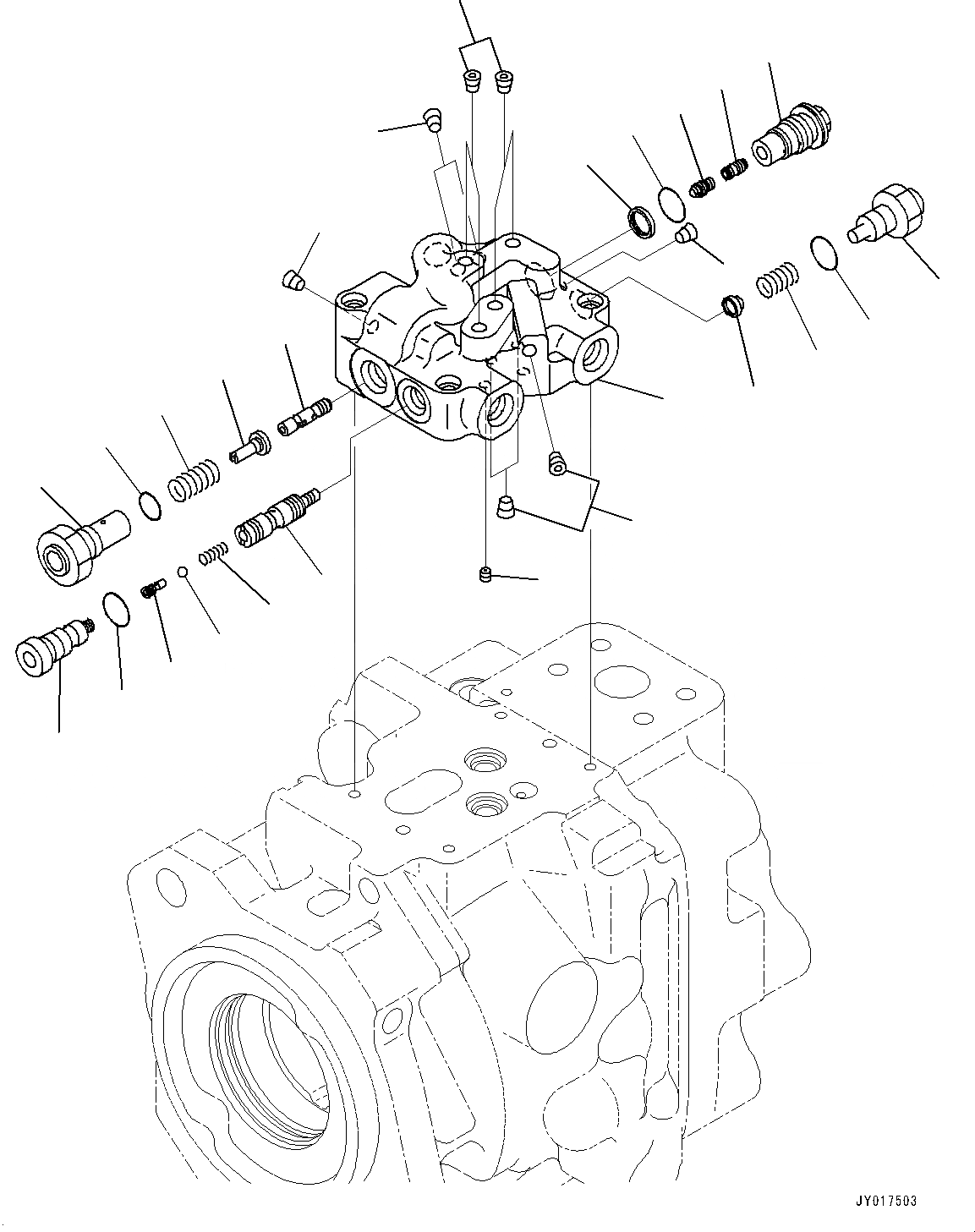 JY017503