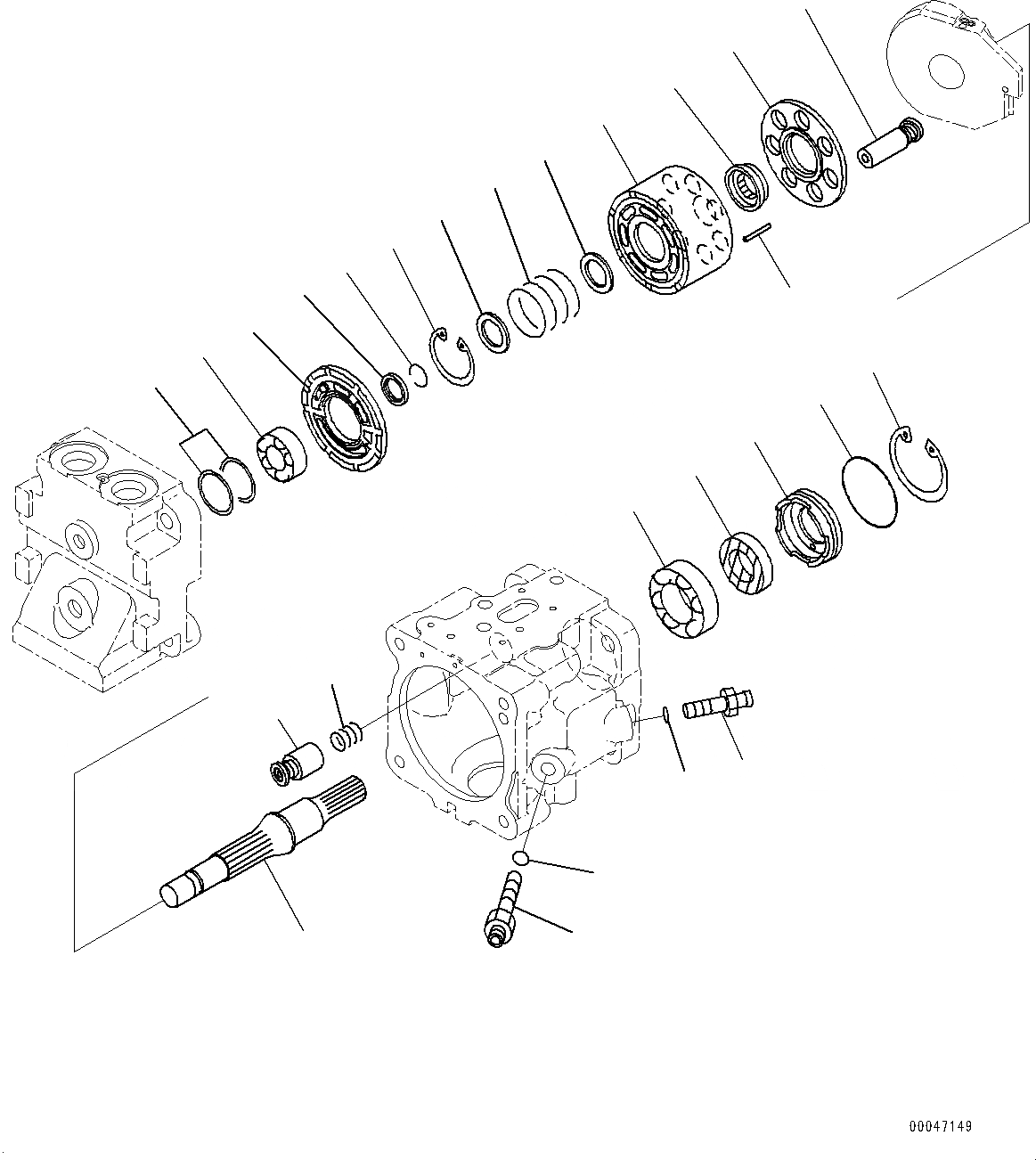 00047149