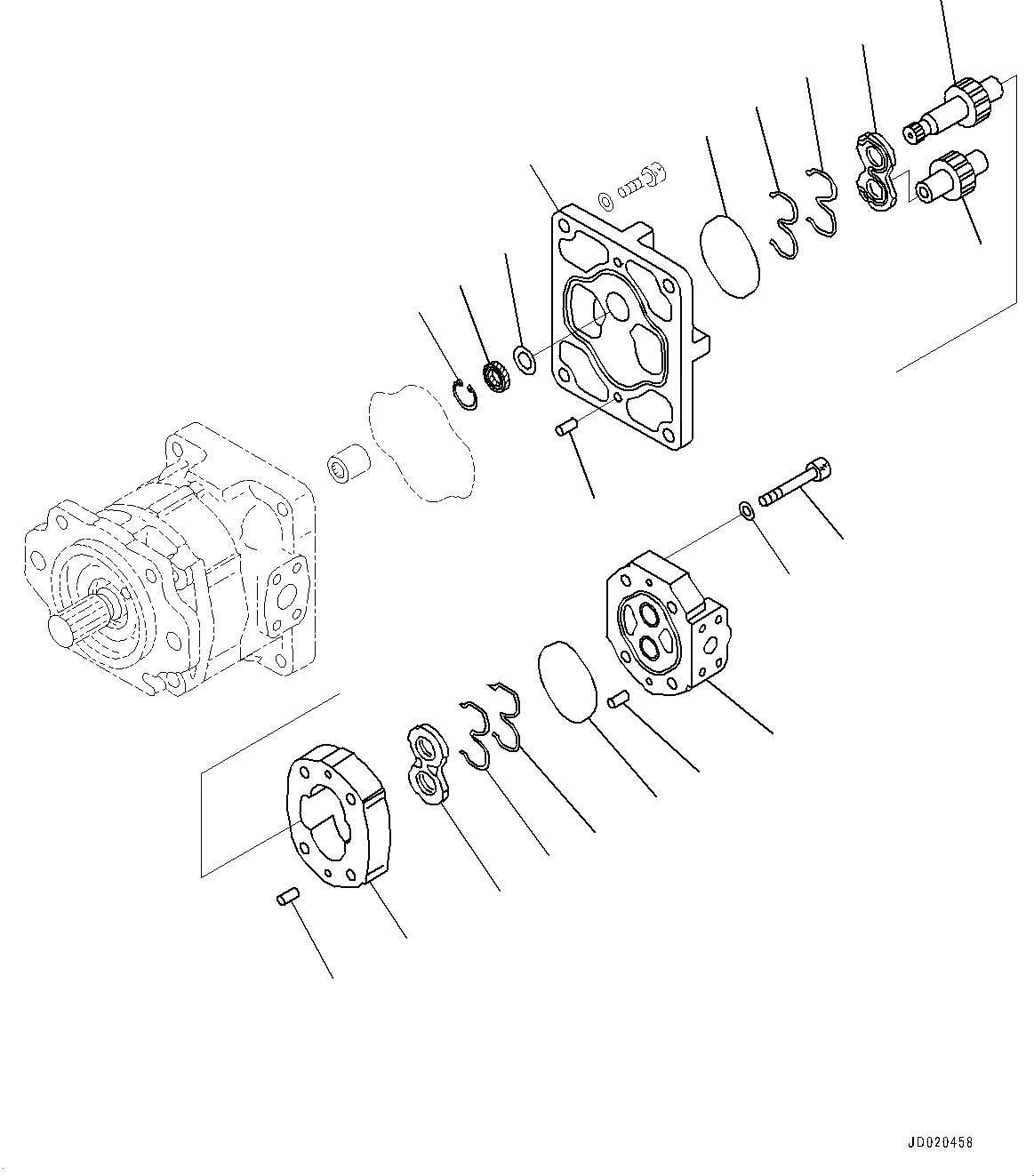 JD020458