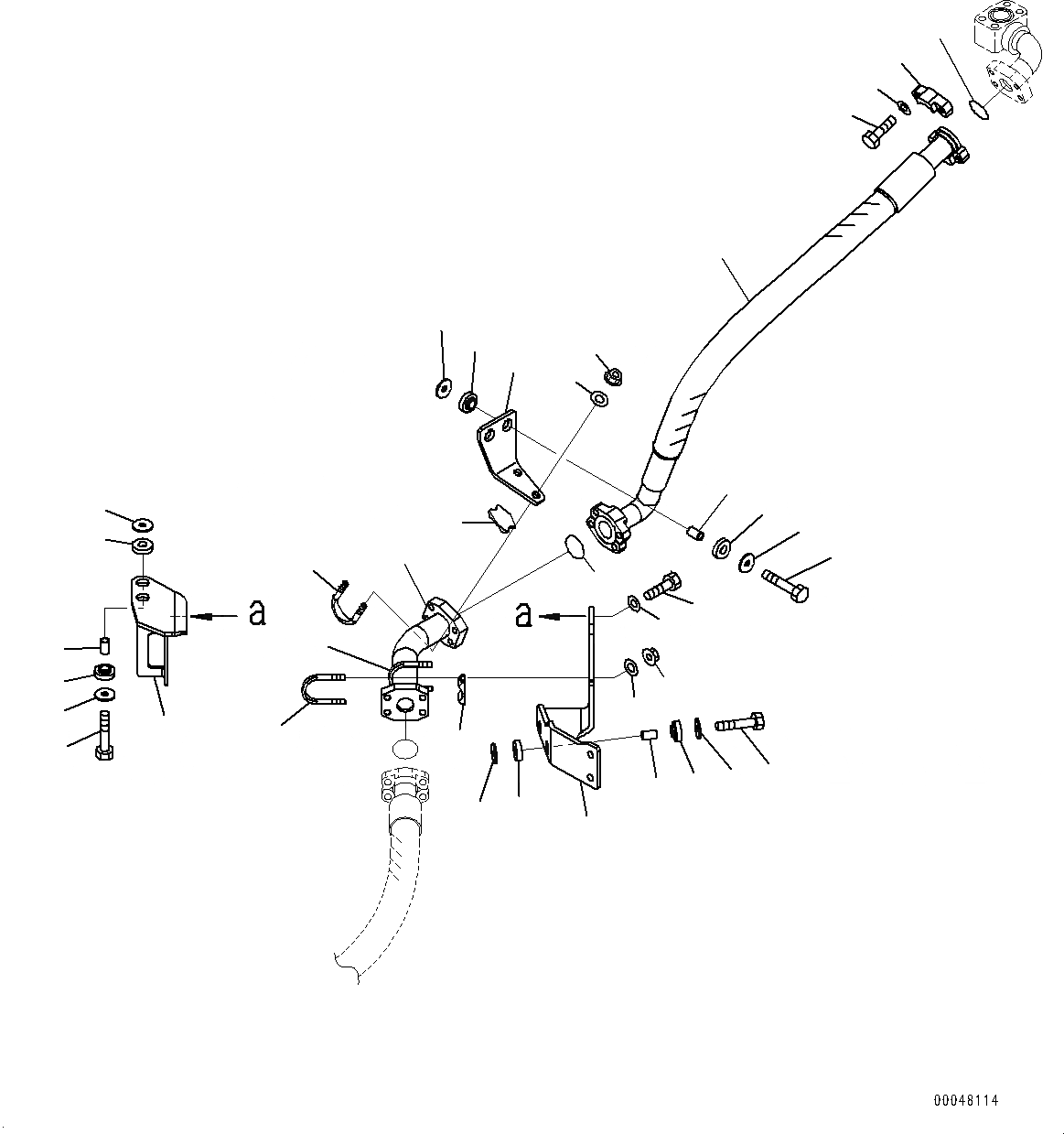 a

a

00048114