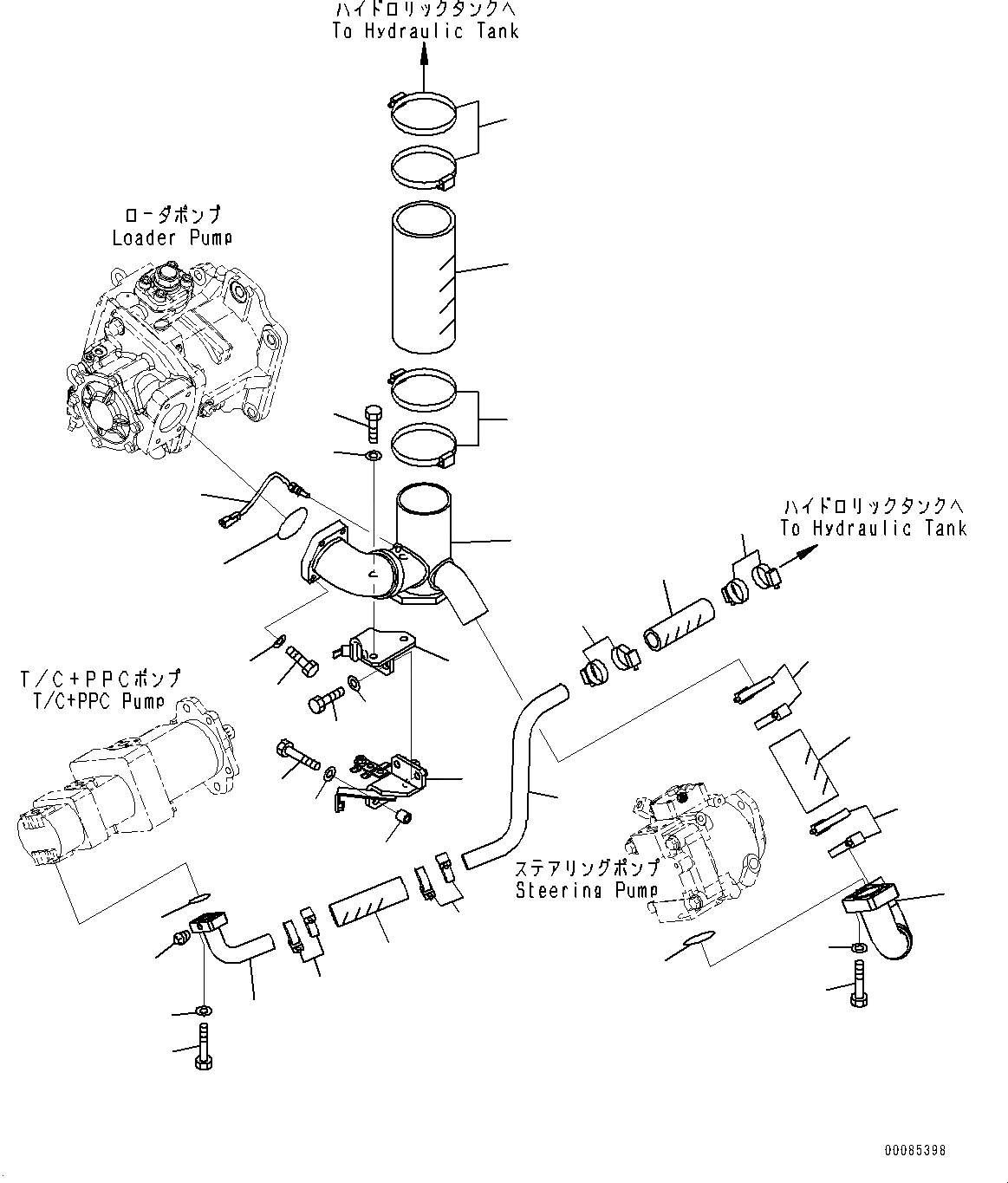 ハイドロリックタンクへ
To Hydraulic Tank

ローダポンプ
Loader Pump

ハイドロリックタンクへ
To Hydraulic Tank

T/C+PPCポンプ
T/C+PPC Pump

ステアリングポンプ
Steering Pump

00085398