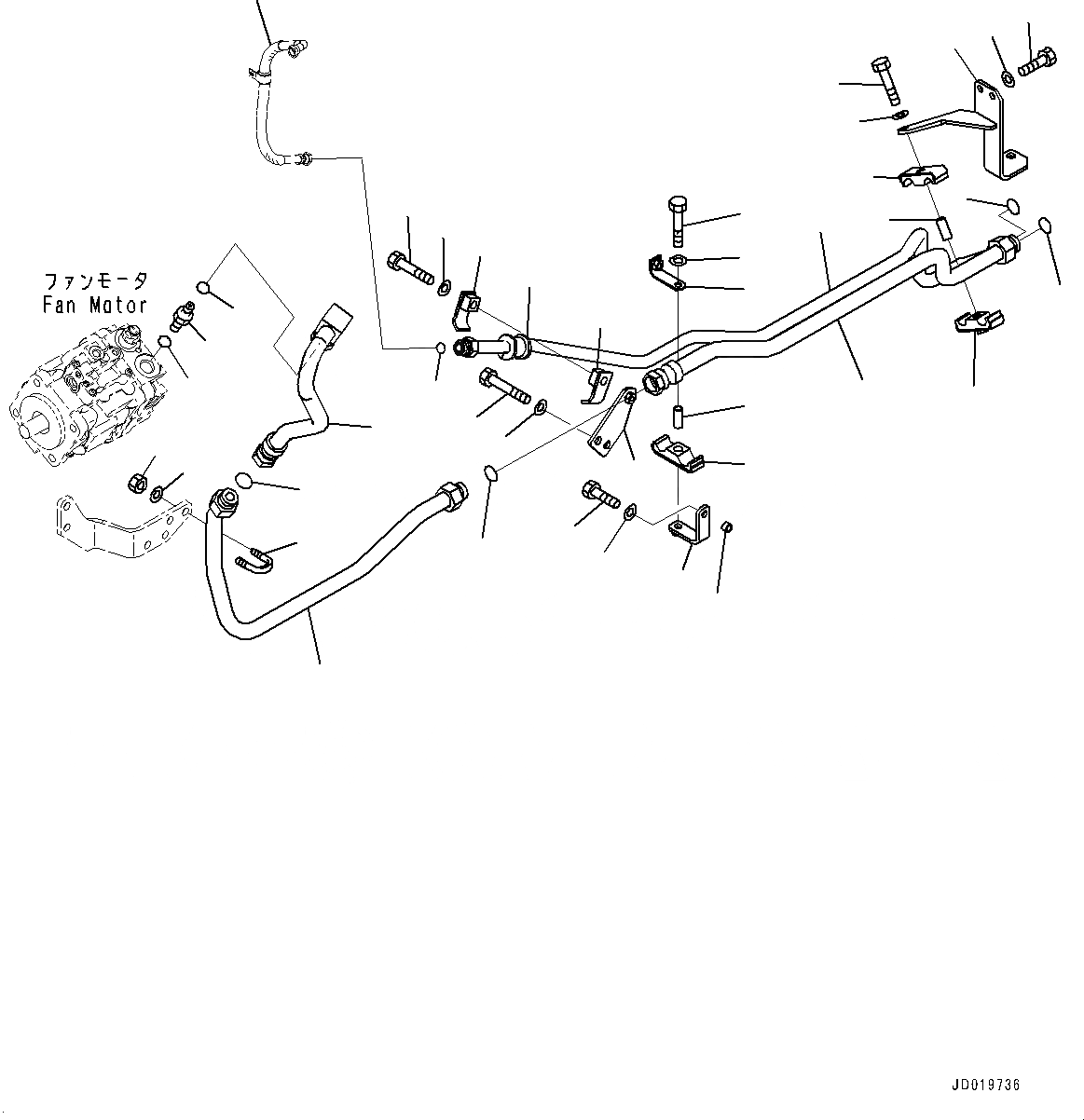 ファンモータ
Fan Motor

JD019736