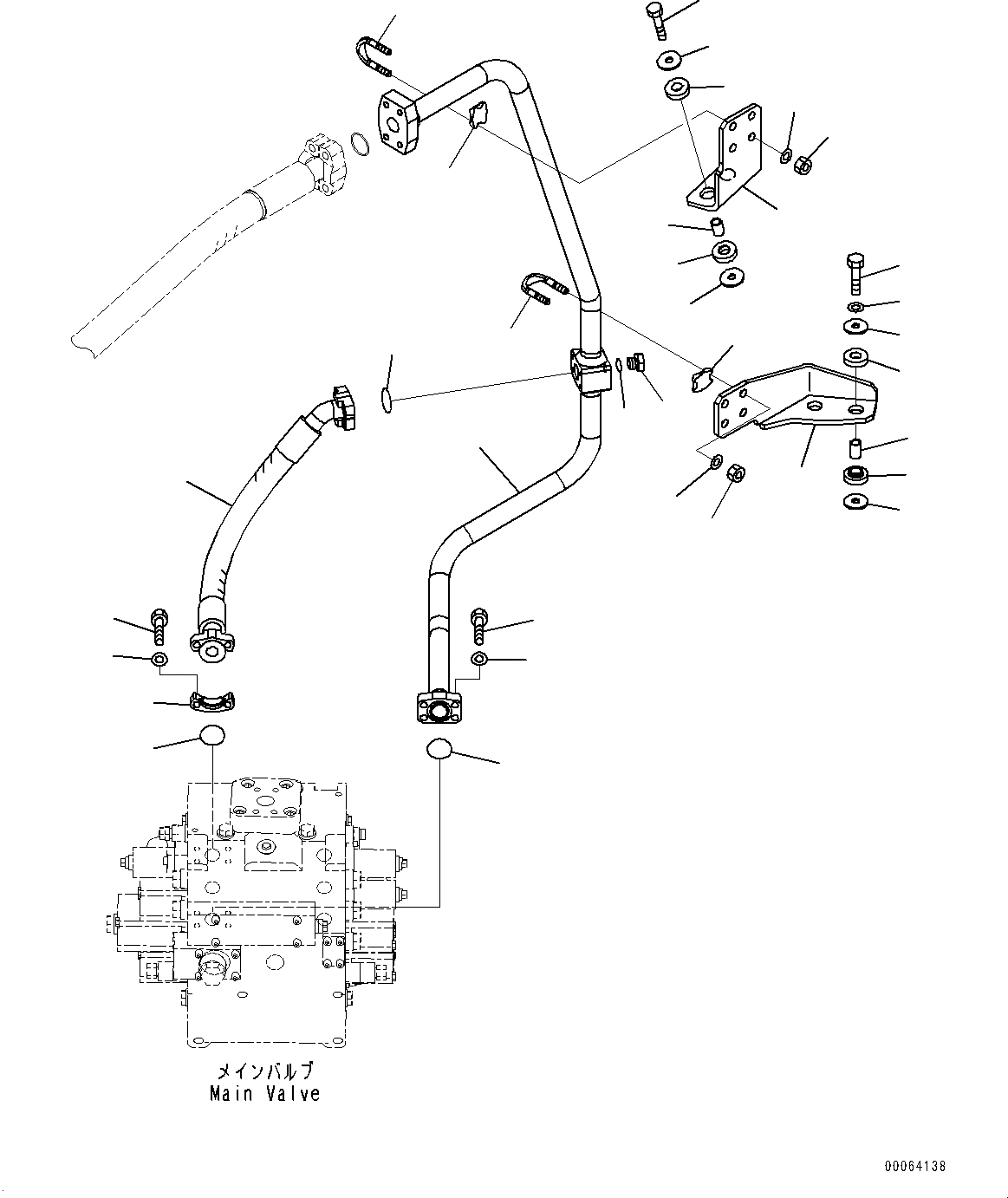 メインバルブ
Main Valve

00064138