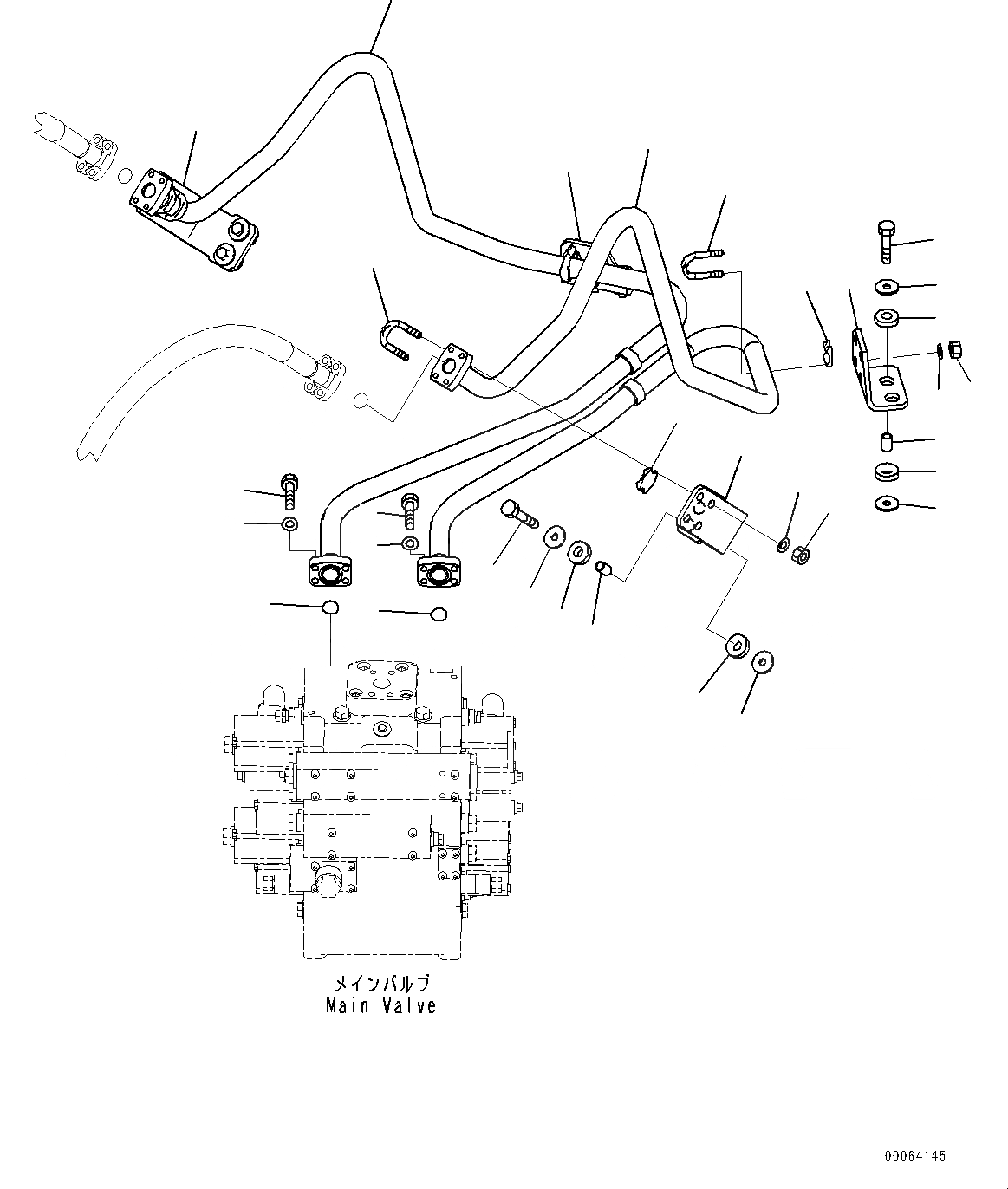 メインバルブ
Main Valve

00064145