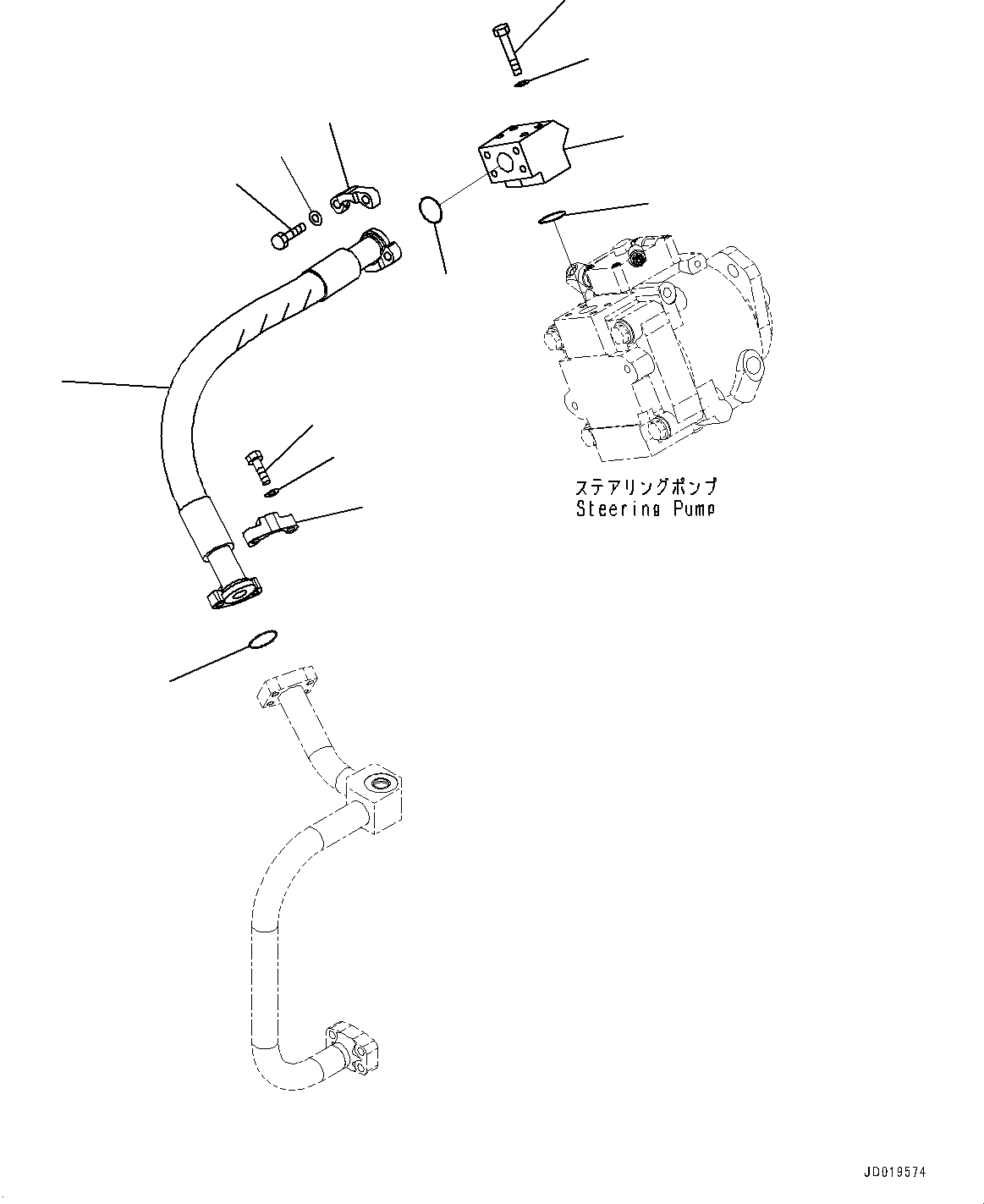 ステアリングポンプ
Steering Pump

JD019574